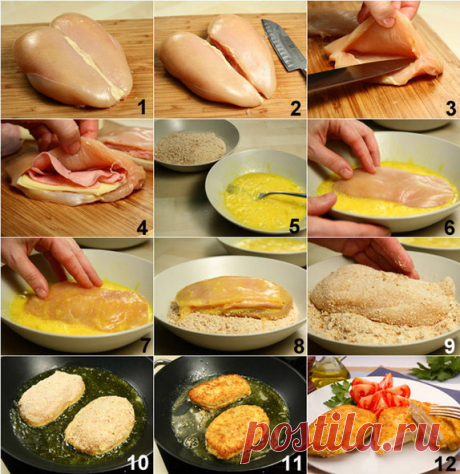 1
2
3
4
5
6
7
8
9
10
11
12
postila.ru