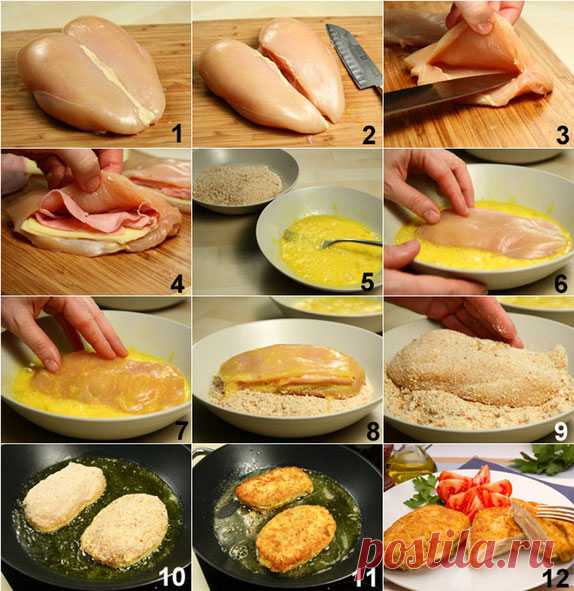 1
2
3
4
5
6
7
8
9
10
11
12
postila.ru