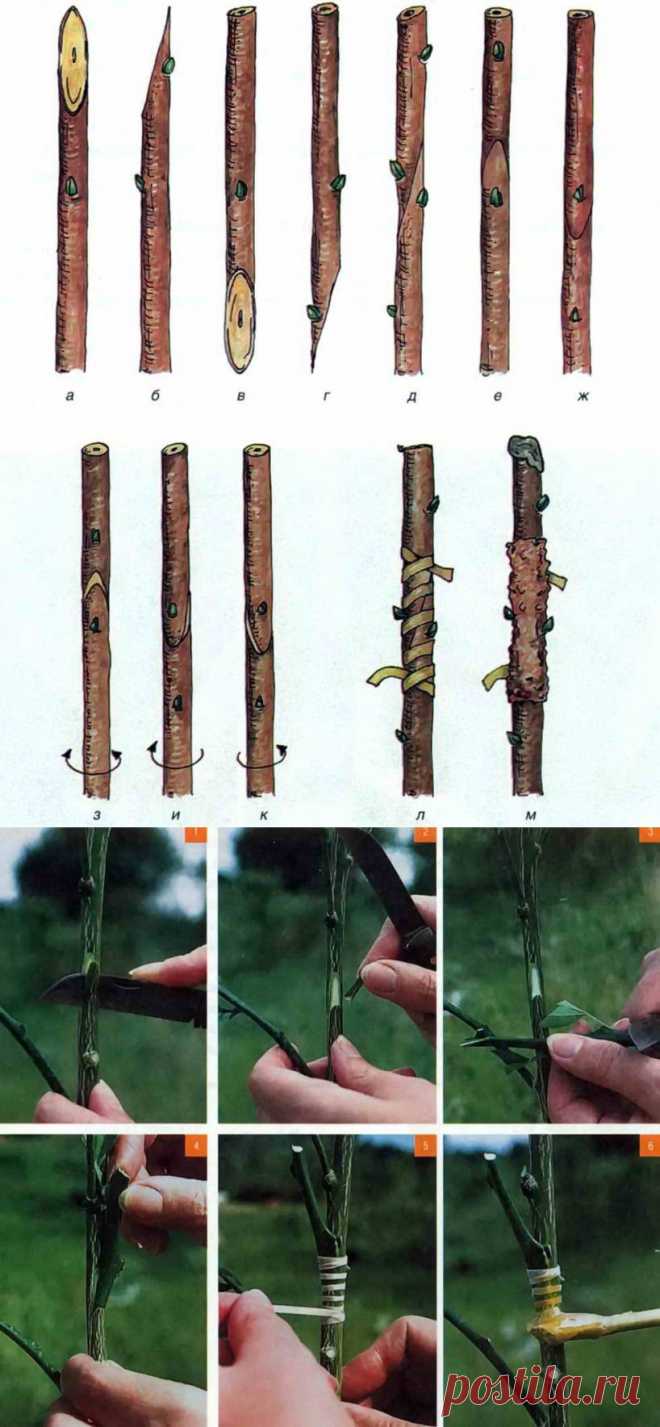 а б в г д е ж

з и к л м

1 2 3

4 5 6

postila.ru