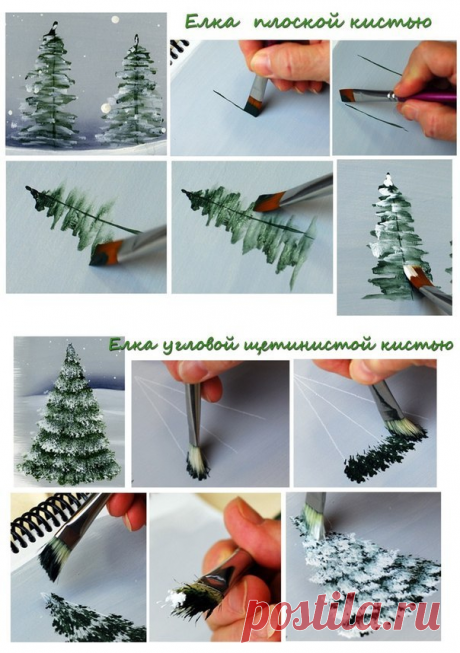 Елка плоской кистью

Елка угловой щетинистой кистью

postila.ru