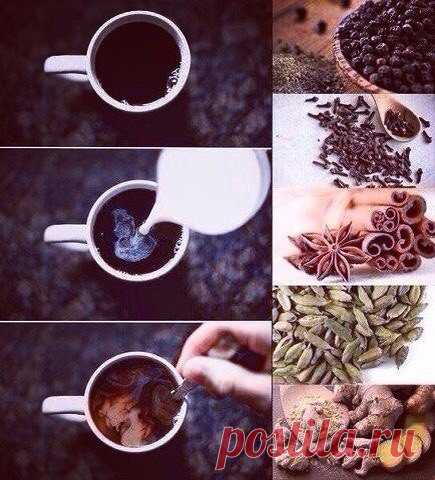 postila.ru