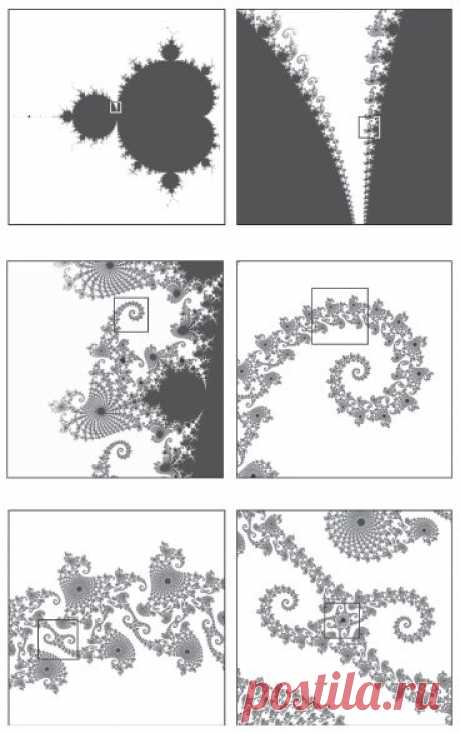 postila.ru