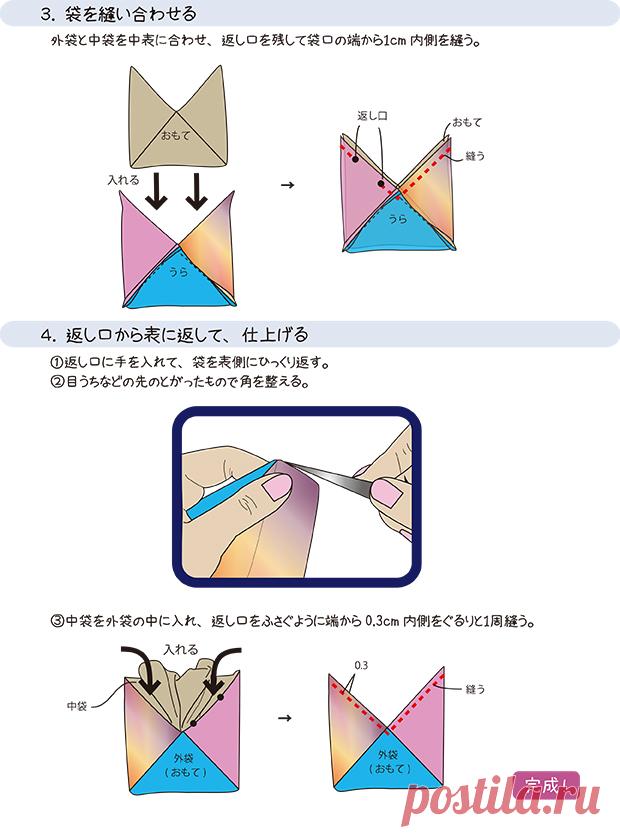 3. 袋を縫い合わせる

外袋と中袋を中表に合わせ、返し口を残して袋口の端から1cm 内側を縫う。

おもて

入れる

うら

→

返し口

おもて

縫う

うら

4. 返し口から表に返して、仕上げる

①返し口に手を入れて、袋を表側にひっくり返す。
②目うちなどの先のとがったもので角を整える。

③中袋を外袋の中に入れ、返し口をふさぐように端から 0.3cm 内側をぐるりと1周縫う。

入れる

中袋

外袋
（おもて）

→

0.3

縫う

外袋
（おもて）

完成！

postila.ru