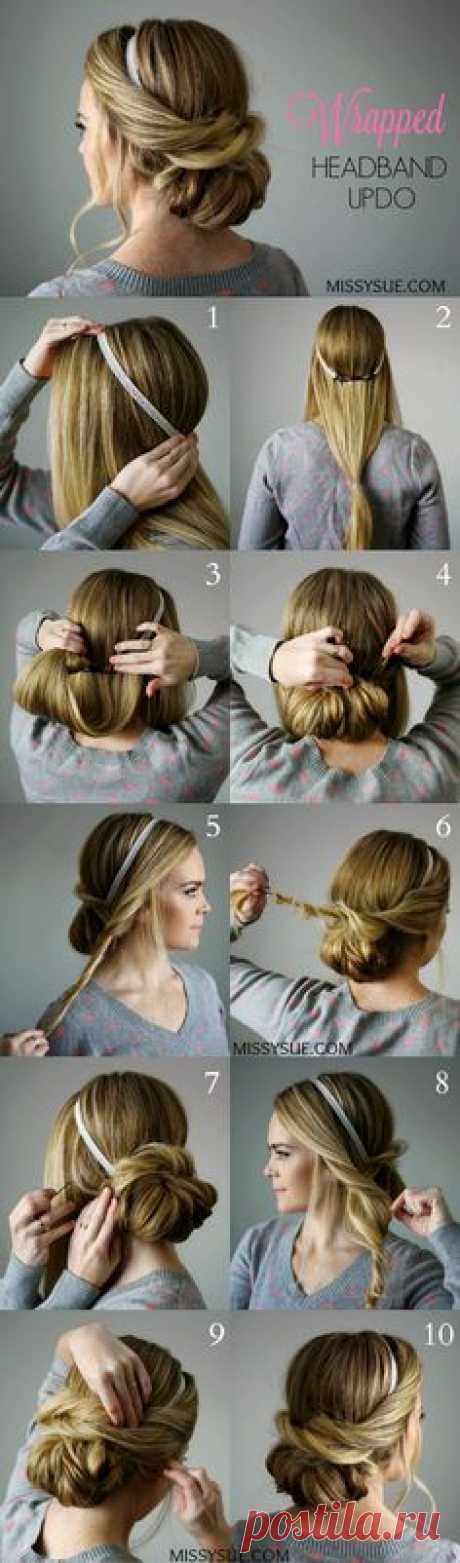 Wrapped
HEADBAND
UPDO

MISSYSUE.COM

1

2

3

4

5

6

MISSYSUE.COM

7

8

9

10

MISSYSUE.COM

postila.ru