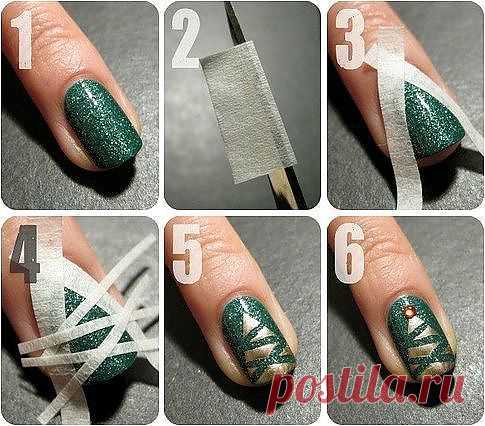 1
2
3
4
5
6
postila.ru