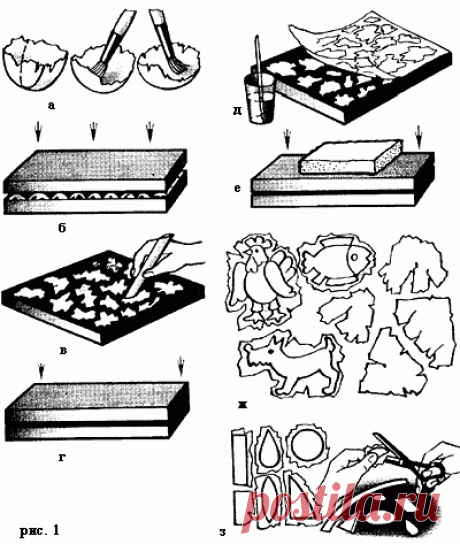 а

б

в

г

рис. 1

д

е

ж

з

postila.ru