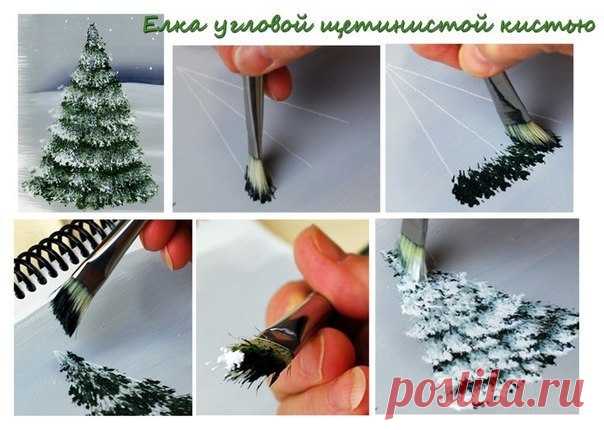 Елка угловой щетинистой кистью

postila.ru