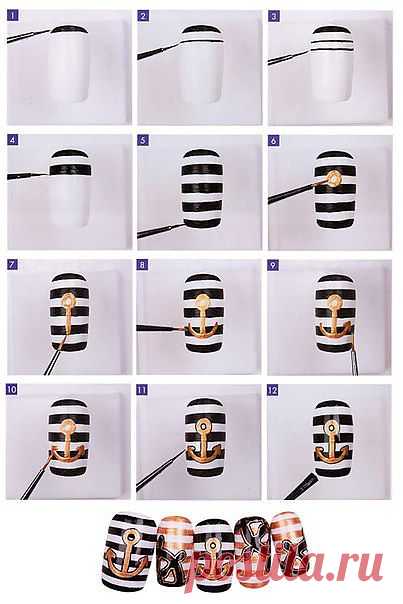 1
2
3
4
5
6
7
8
9
10
11
12
postila.ru