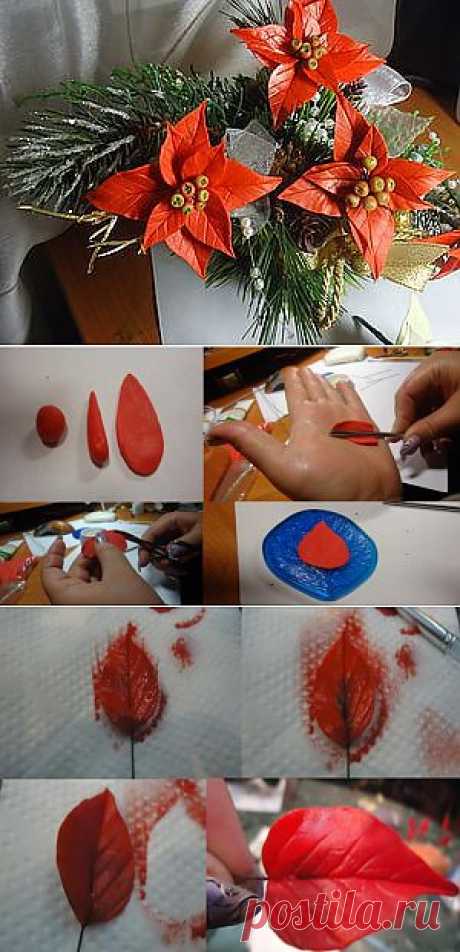 postila.ru