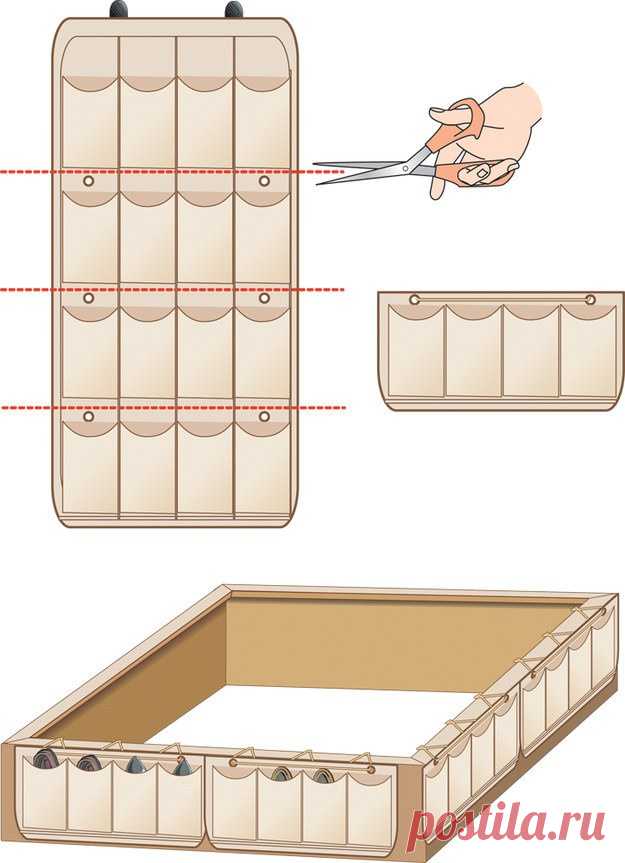 postila.ru