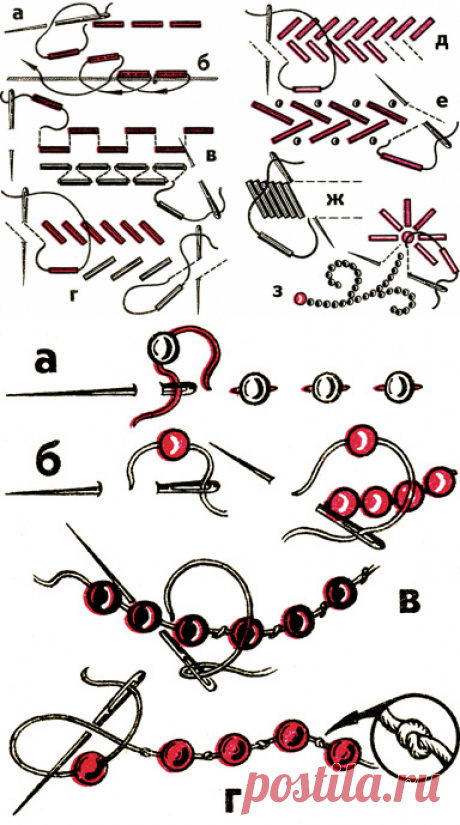 а
б
в
г
д
е
ж
з
а
б
в
г
postila.ru