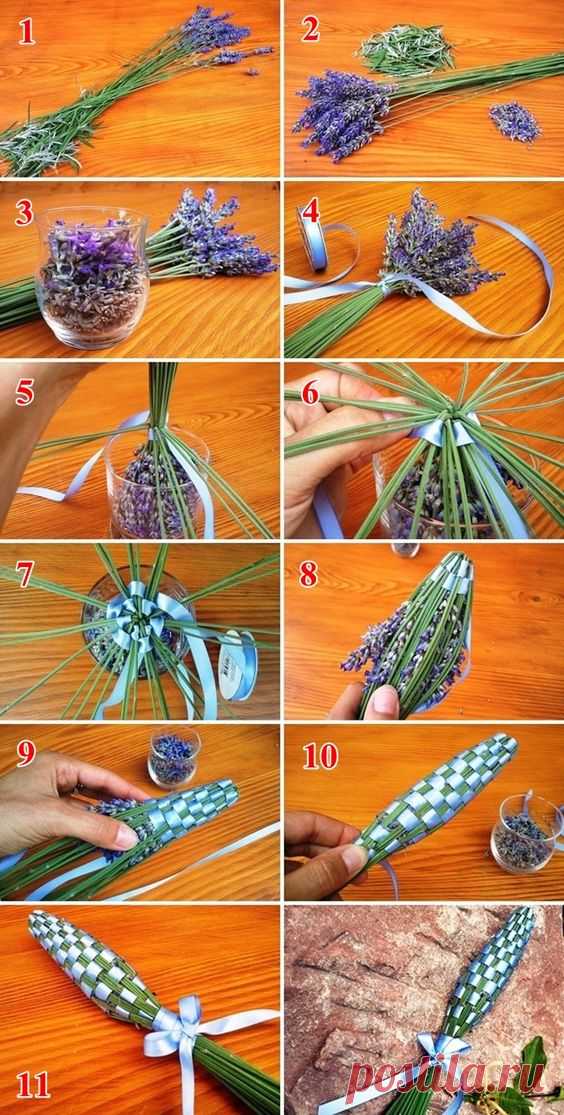 1
2
3
4
5
6
7
8
9
10
11
postila.ru