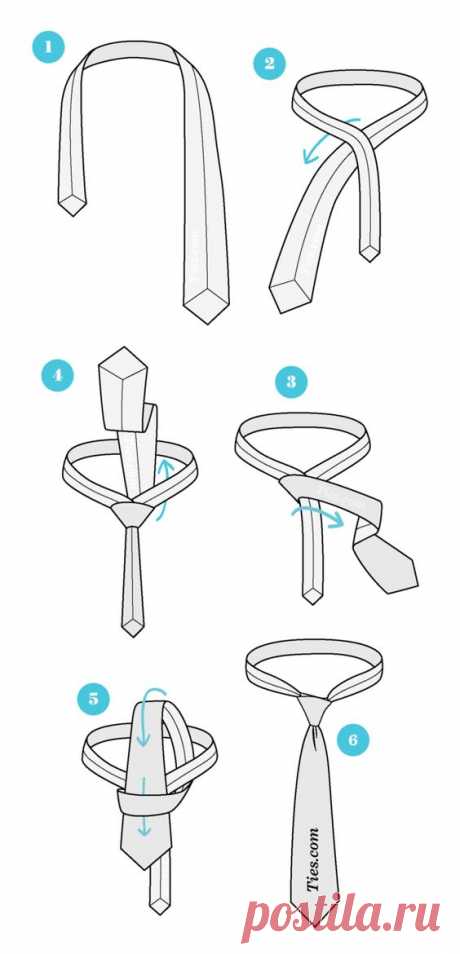 1
2
4
3
5
6
Ties.com
postila.ru