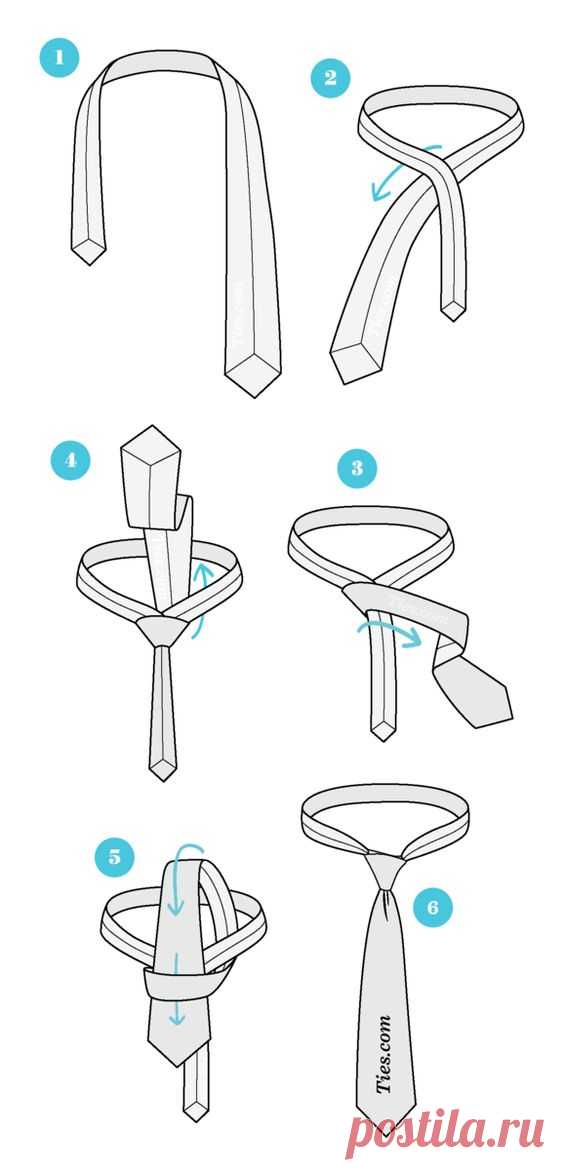 1
2
4
3
5
6
Ties.com
postila.ru