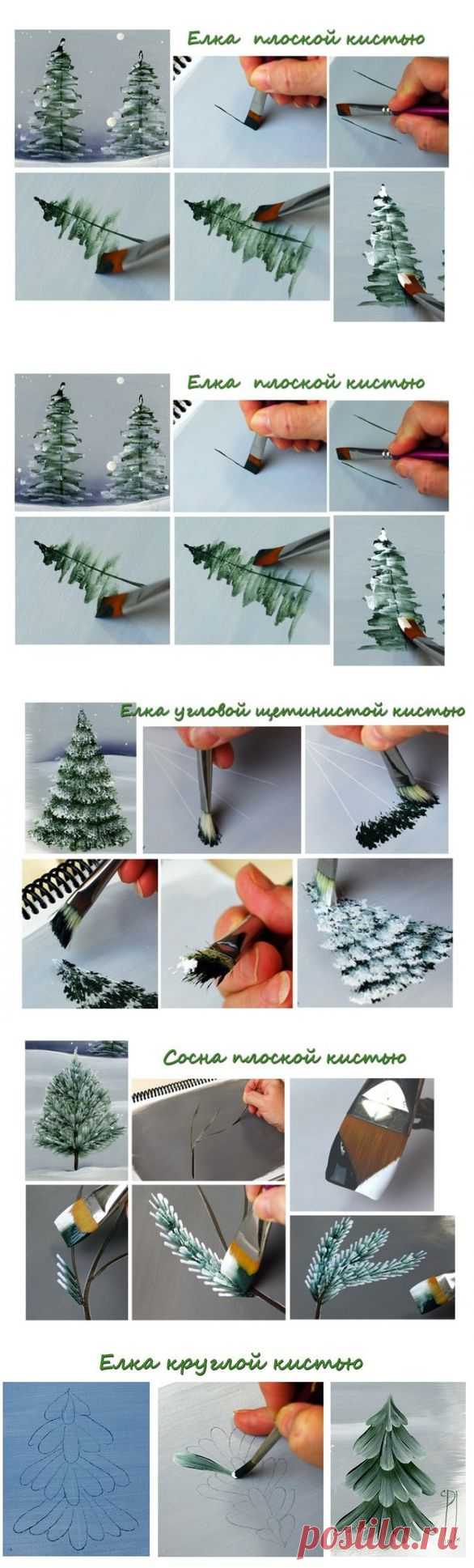 Елка плоской кистью

Елка плоской кистью

Елка угловой щетинистой кистью

Сосна плоской кистью

Елка круглой кистью

postila.ru