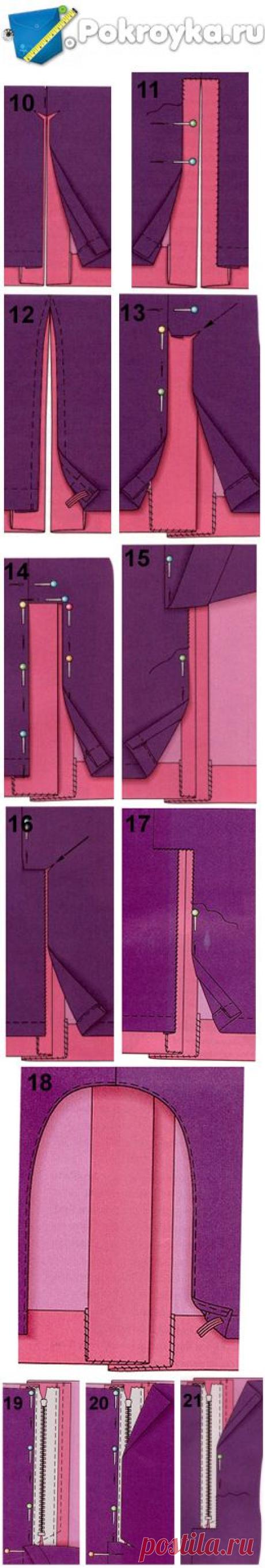 Pokroyka.ru

10

11

12

13

14

15

16

17

18

19

20

21

postila.ru