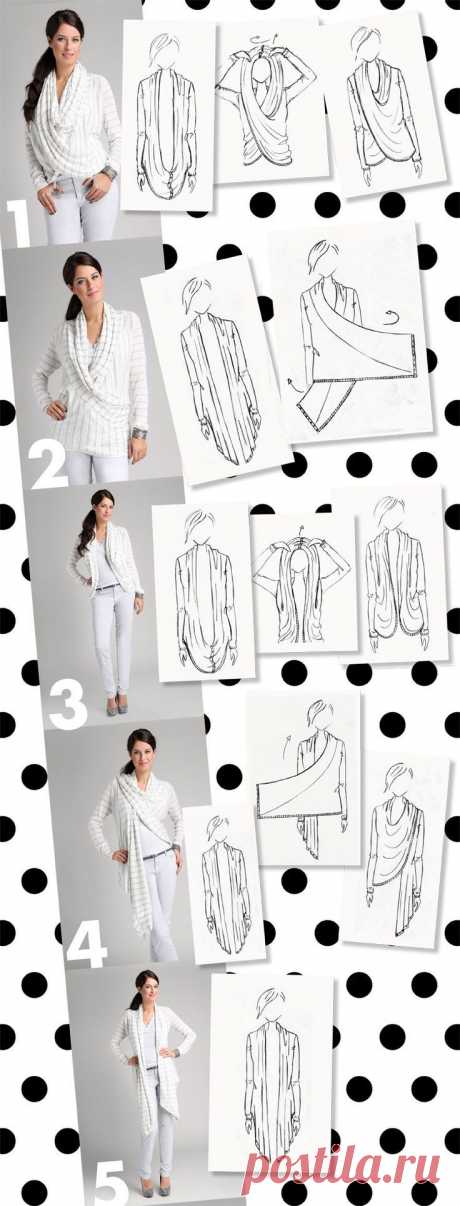 1

2

3

4

5

postila.ru