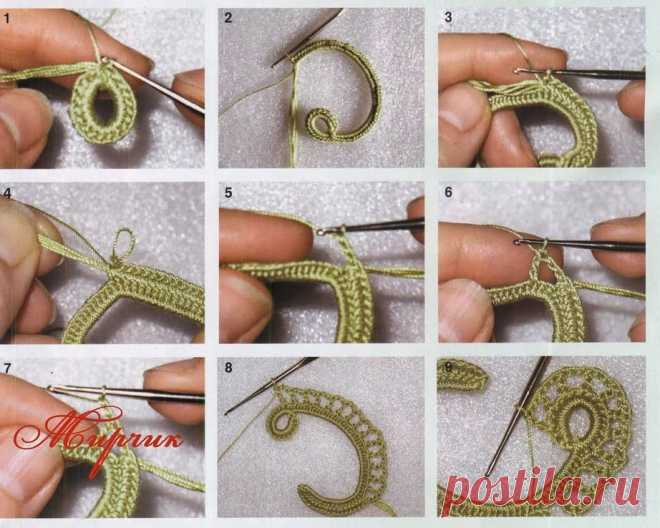 1
2
3
4
5
6
7
Мирчик
8
9
postila.ru