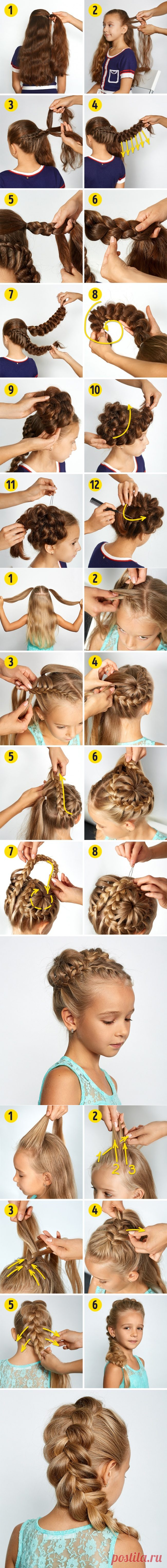 1
2
3
4
5
6
7
8
9
10
11
12
1
2
3
4
5
6
7
8
1
2
1
2
3
3
4
5
6
postila.ru