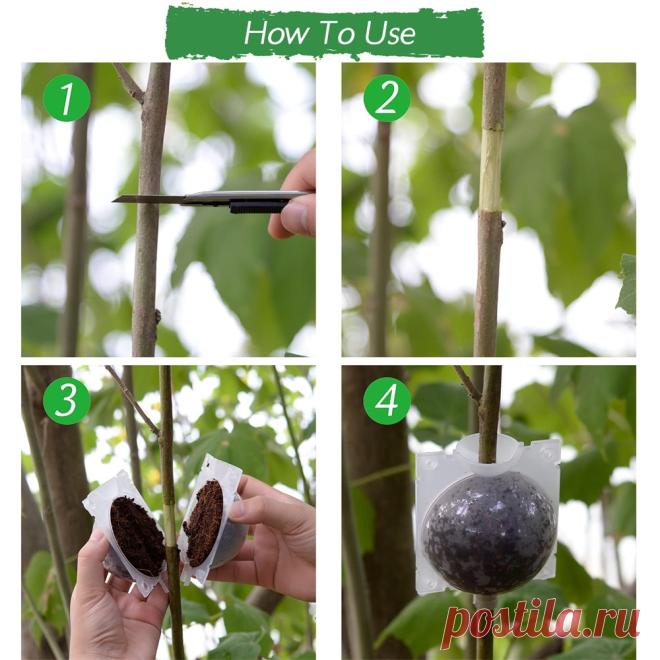 How To Use

1

2

3

4

postila.ru