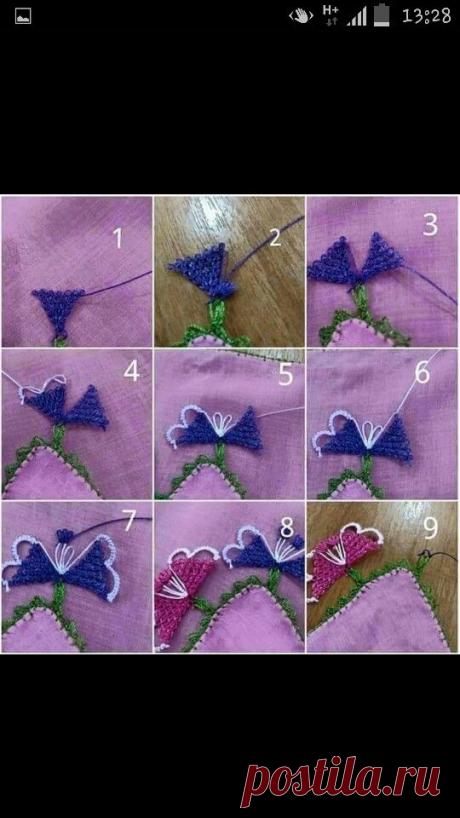 H+
13:28

1
2
3
4
5
6
7
8
9

postila.ru