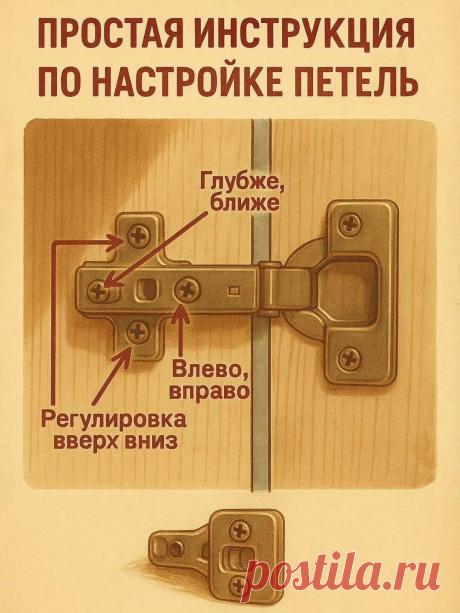 ПРОСТАЯ ИНСТРУКЦИЯ ПО НАСТРОЙКЕ ПЕТЕЛЬ

Глубже, ближе

Влево, вправо

Регулировка вверх вниз

postila.ru