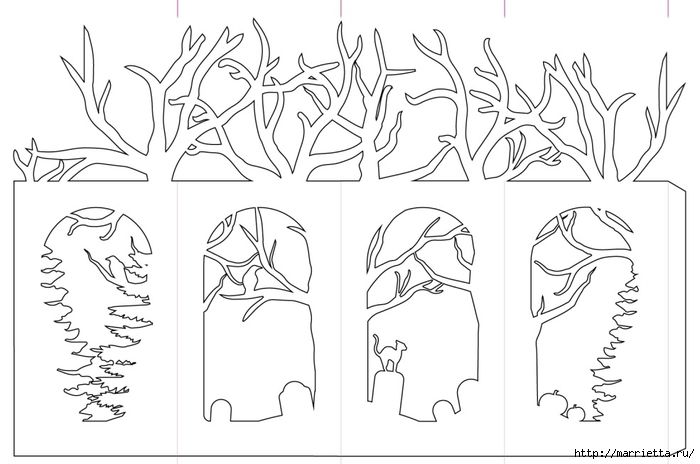 http://marrietta.ru/