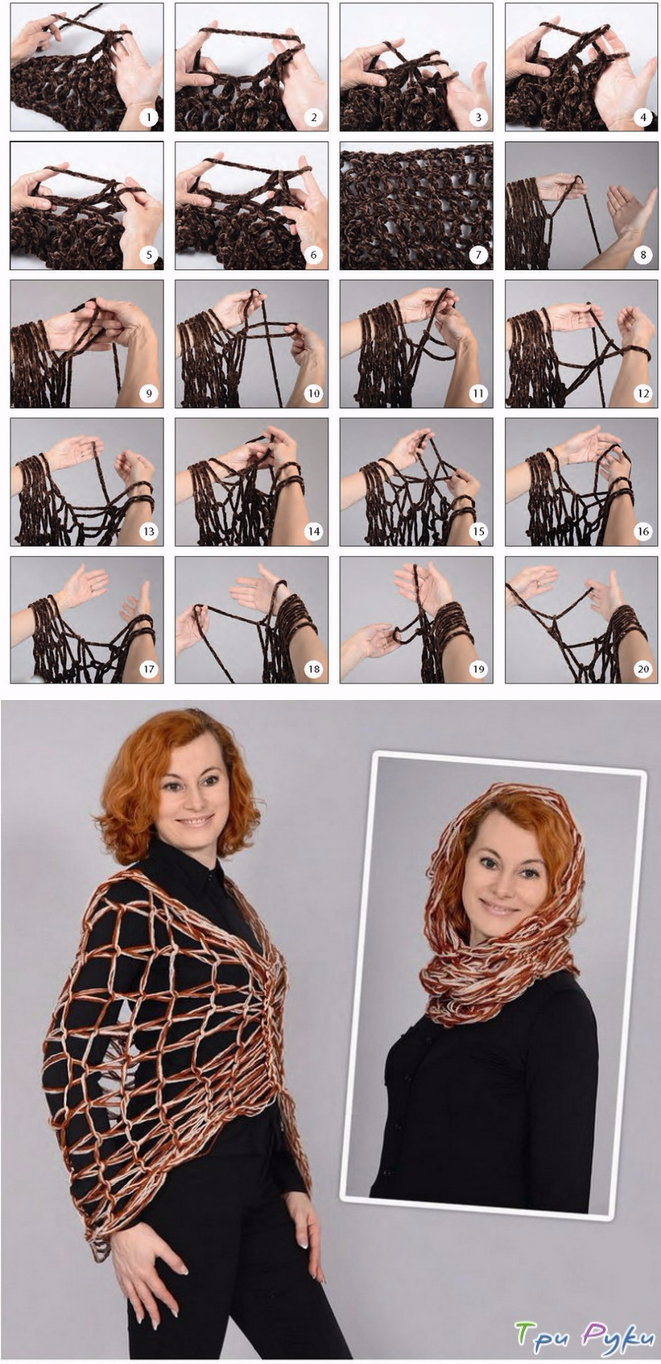 1
2
3
4
5
6
7
8
9
10
11
12
13
14
15
16
17
18
19
20

Три Руки