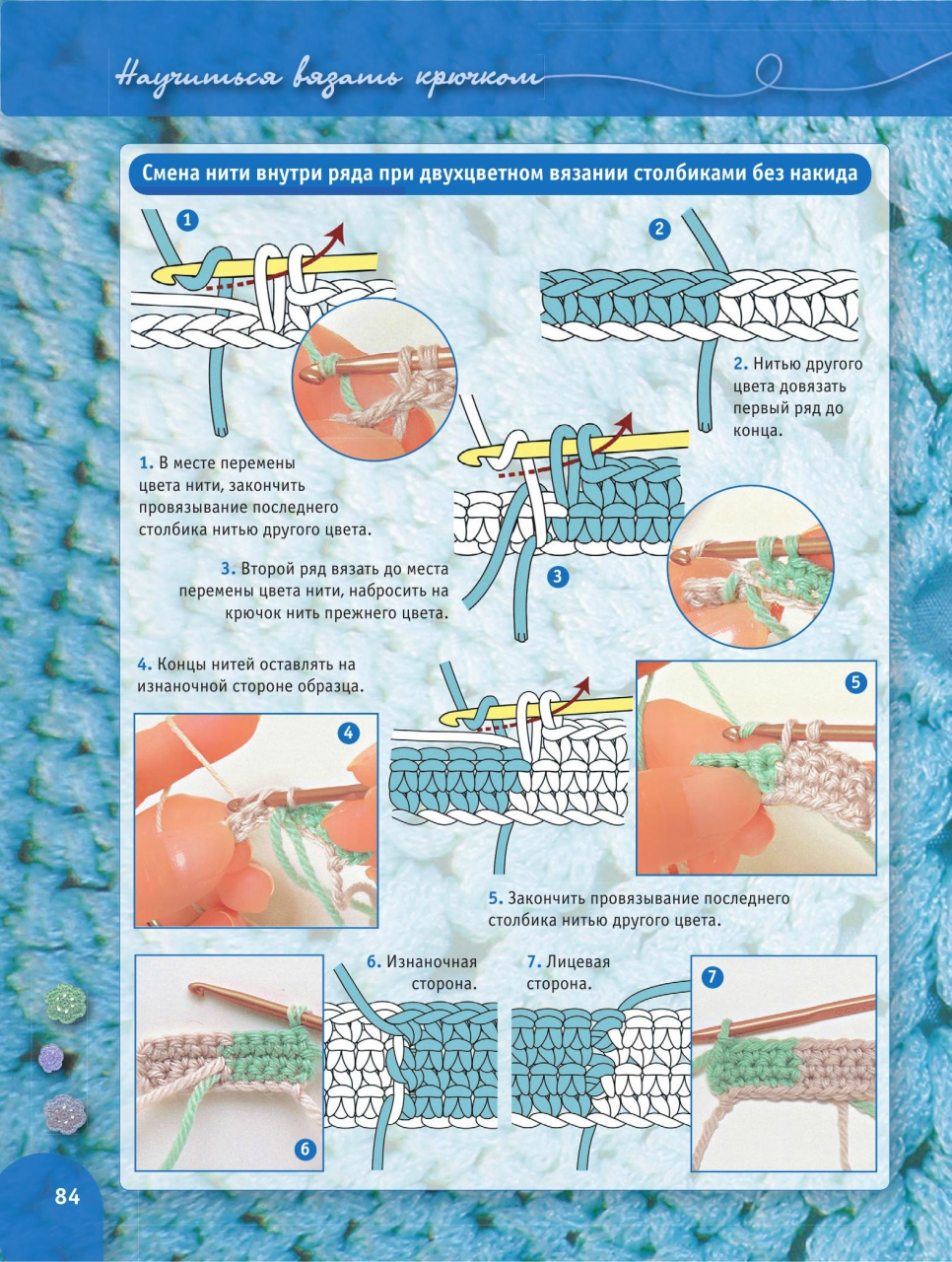 Научиться вязать крючком

Смена нити внутри ряда при двухцветном вязании столбиками без накида

1

2

2. Нитью другого цвета довязать первый ряд до конца.

1. В месте перемены цвета нити, закончить провязывание последнего столбика нитью другого цвета.

3. Второй ряд вязать до места перемены цвета нити, набросить на крючок нить прежнего цвета.

3

4. Концы нитей оставлять на изнаночной стороне образца.

4

5

5. Закончить провязывание последнего столбика нитью другого цвета.

6. Изнаночная сторона.

7. Лицевая сторона.

7

6

84