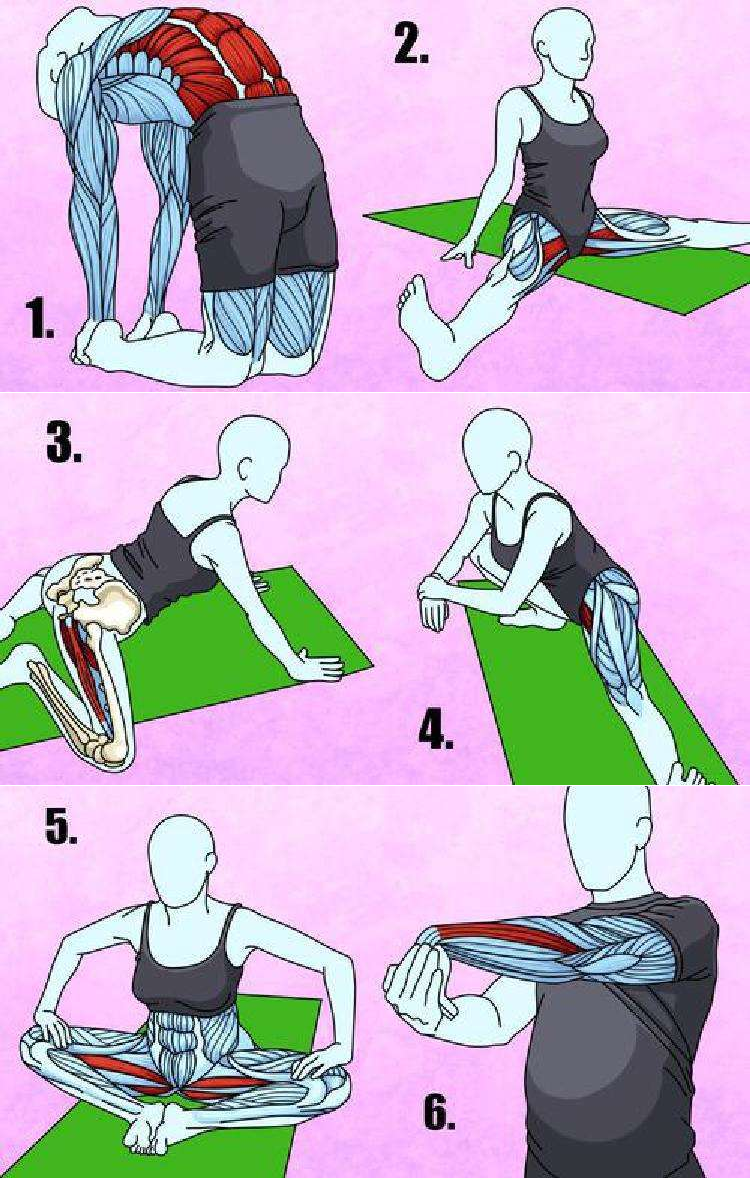 1.

2.

3.

4.

5.

6.