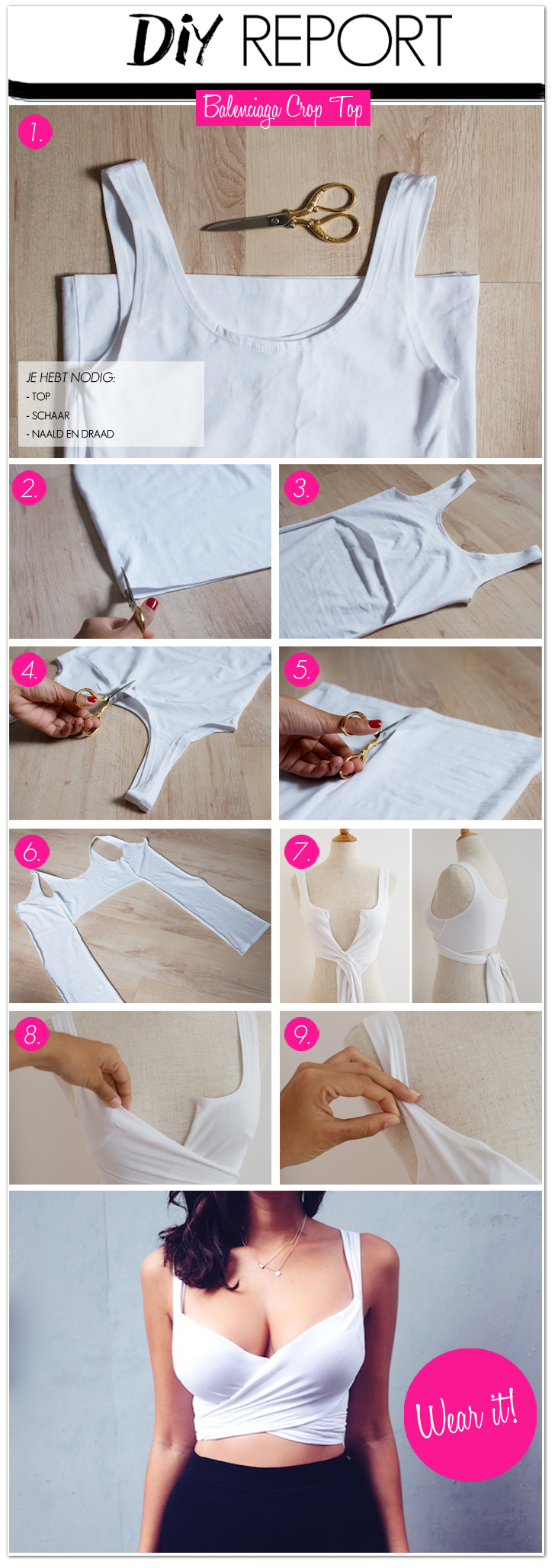 DiY REPORT

Balenciaga Crop Top

1.

JE HEBT NODIG:
- TOP
- SCHAAR
- NAALD EN DRAAD

2.

3.

4.

5.

6.

7.

8.

9.

Wear it!