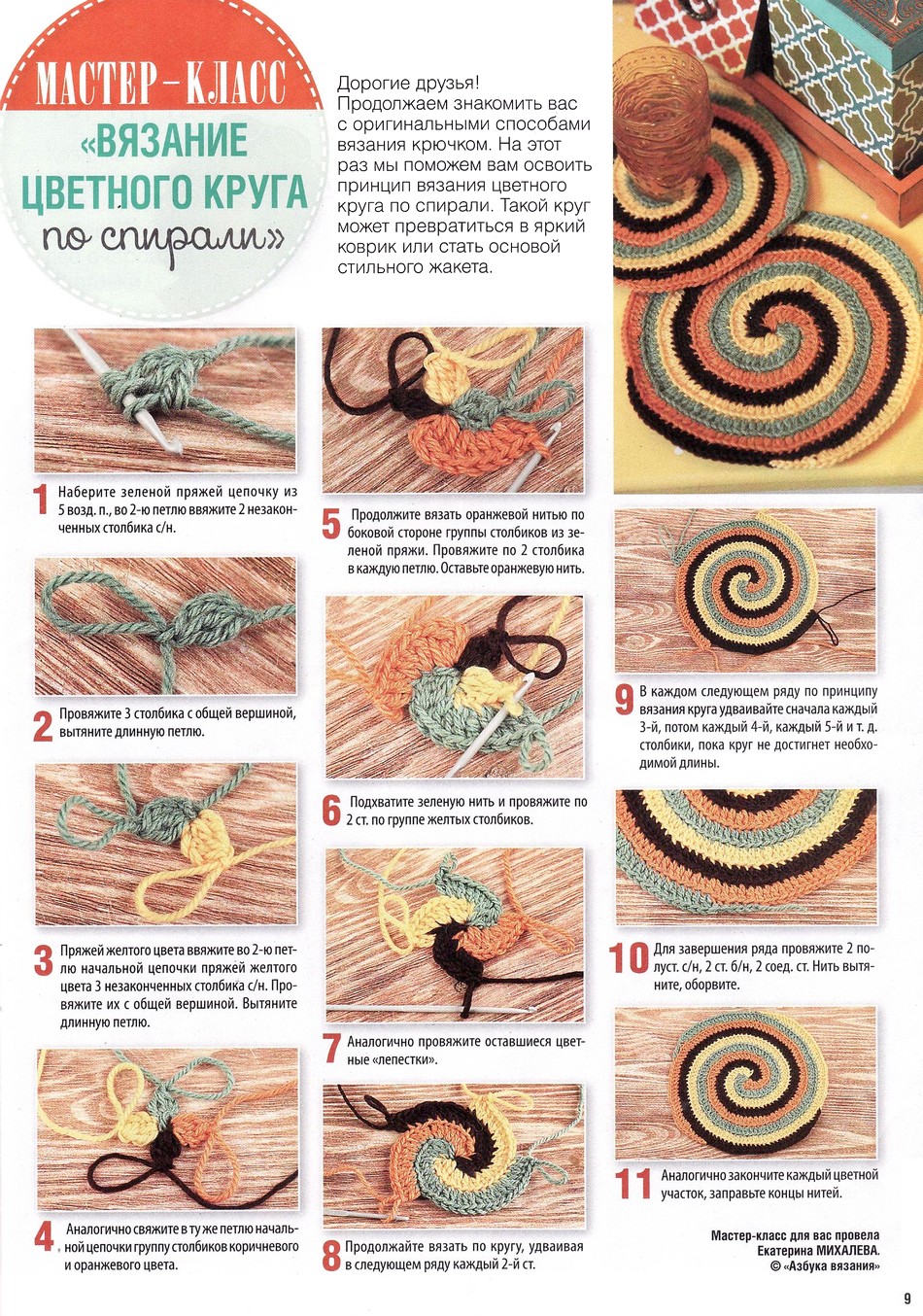 МАСТЕР-КЛАСС
«ВЯЗАНИЕ ЦВЕТНОГО КРУГА по спирали»

Дорогие друзья! Продолжаем знакомить вас с оригинальными способами вязания крючком. На этот раз мы поможем вам освоить принцип вязания цветного круга по спирали. Такой круг может превратиться в яркий коврик или стать основой стильного жакета.

1 Наберите зеленой пряжей цепочку из 5 возд. п., во 2-ю петлю ввяжите 2 незаконченных столбика с/н.

2 Провяжите 3 столбика с общей вершиной, вытяните длинную петлю.

3 Пряжей желтого цвета ввяжите во 2-ю петлю начальной цепочки пряжей желтого цвета 3 незаконченных столбика с/н. Провяжите их с общей вершиной. Вытяните длинную петлю.

4 Аналогично свяжите в ту же петлю начальной цепочки группу столбиков коричневого и оранжевого цвета.

5 Продолжите вязать оранжевой нитью по боковой стороне группы столбиков из зеленой пряжи. Провяжите по 2 столбика в каждую петлю. Оставьте оранжевую нить.

6 Подхватите зеленую нить и провяжите по 2 ст. по группе желтых столбиков.

7 Аналогично провяжите оставшиеся цветные «лепестки».

8 Продолжайте вязать по кругу, удваивая в следующем ряду каждый 2-й ст.

9 В каждом следующем ряду по принципу вязания круга удваивайте сначала каждый 3-й, потом каждый 4-й, каждый 5-й и т. д. столбики, пока круг не достигнет необходимой длины.

10 Для завершения ряда провяжите 2 полуст. с/н, 2 ст. б/н, 2 соед. ст. Нить вытяните, оборвите.

11 Аналогично закончите каждый цветной участок, заправьте концы нитей.

Мастер-класс для вас провела Екатерина МИХАЛЕВА.
© «Азбука вязания»

9