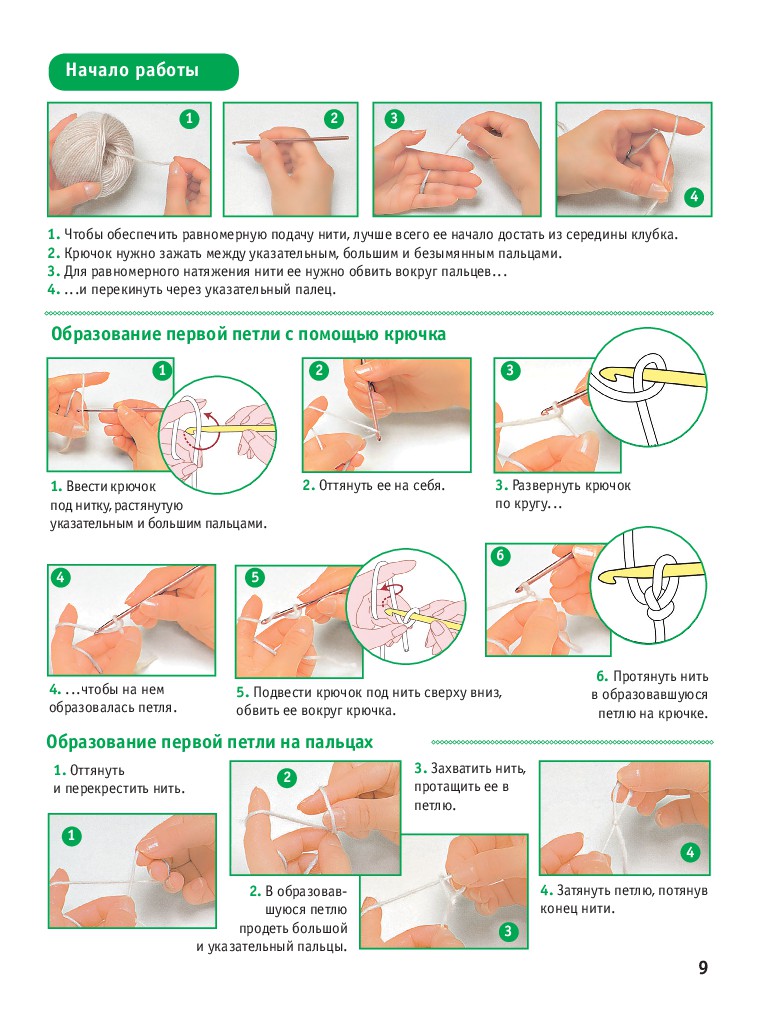 Начало работы

1

2

3

4

1. Чтобы обеспечить равномерную подачу нити, лучше всего ее начало достать из середины клубка.
2. Крючок нужно зажать между указательным, большим и безымянным пальцами.
3. Для равномерного натяжения нити ее нужно обвить вокруг пальцев…
4. …и перекинуть через указательный палец.

Образование первой петли с помощью крючка

1

2

3

1. Ввести крючок под нитку, растянутую указательным и большим пальцами.

2. Оттянуть ее на себя.

3. Развернуть крючок по кругу…

4

5

6

4. …чтобы на нем образовалась петля.

5. Подвести крючок под нить сверху вниз, обвить ее вокруг крючка.

6. Протянуть нить в образовавшуюся петлю на крючке.

Образование первой петли на пальцах

1. Оттянуть и перекрестить нить.

1

2

2. В образовавшуюся петлю продеть большой и указательный пальцы.

3. Захватить нить, протащить ее в петлю.

3

4

4. Затянуть петлю, потянув конец нити.

9