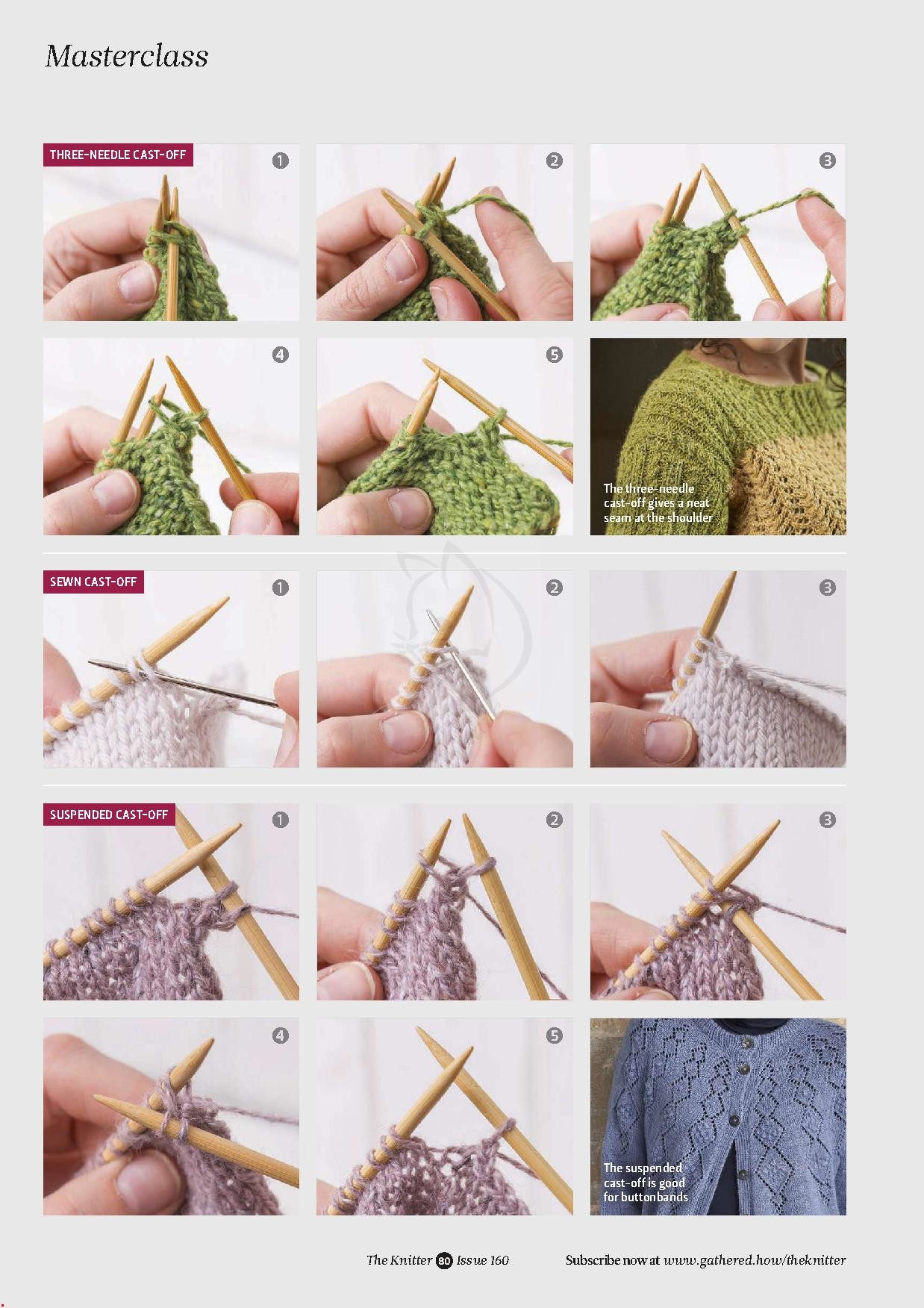 Masterclass

THREE-NEEDLE CAST-OFF

1

2

3

4

5

The three-needle cast-off gives a neat seam at the shoulder

SEWN CAST-OFF

1

2

3

SUSPENDED CAST-OFF

1

2

3

4

5

The suspended cast-off is good for buttonbands

The Knitter 80 Issue 160

Subscribe now at www.gathered.how/theknitter