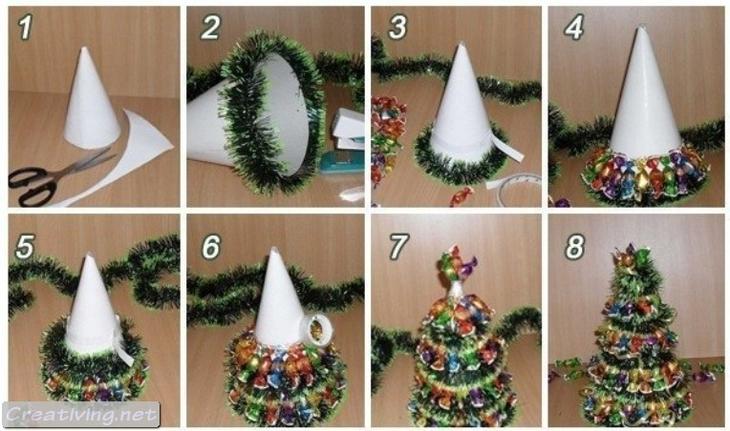 1
2
3
4
5
6
7
8
Creativing.net