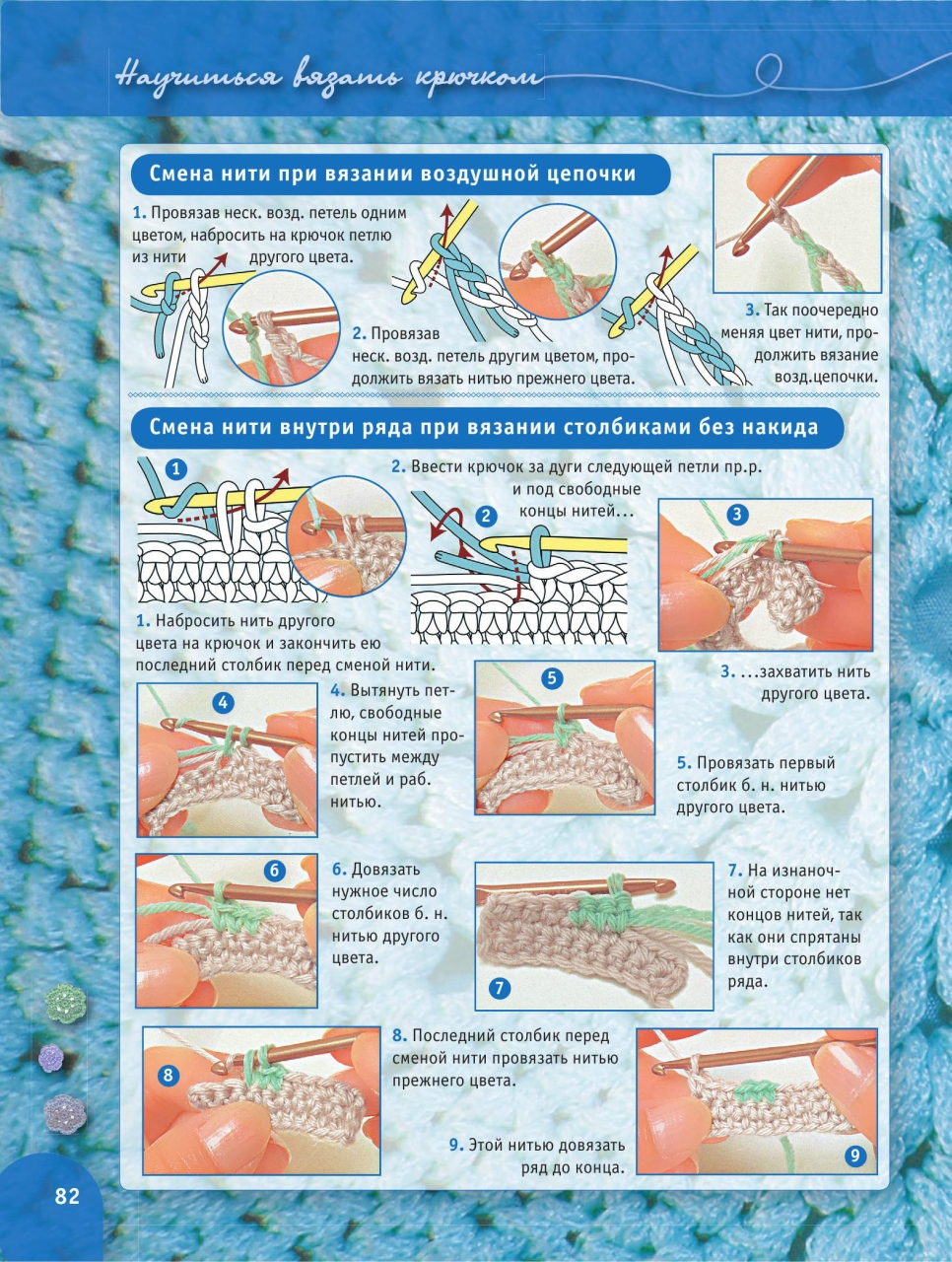 Научиться вязать крючком

Смена нити при вязании воздушной цепочки

1. Провязав неск. возд. петель одним цветом, набросить на крючок петлю из нити другого цвета.

2. Провязав неск. возд. петель другим цветом, продолжить вязать нитью прежнего цвета.

3. Так поочередно меняя цвет нити, продолжить вязание возд.цепочки.

Смена нити внутри ряда при вязании столбиками без накида

1

1. Набросить нить другого цвета на крючок и закончить ею последний столбик перед сменой нити.

2. Ввести крючок за дуги следующей петли пр.р. и под свободные концы нитей…

2

3

3. …захватить нить другого цвета.

4

4. Вытянуть петлю, свободные концы нитей пропустить между петлей и раб. нитью.

5

5. Провязать первый столбик б. н. нитью другого цвета.

6

6. Довязать нужное число столбиков б. н. нитью другого цвета.

7

7. На изнаночной стороне нет концов нитей, так как они спрятаны внутри столбиков ряда.

8

8. Последний столбик перед сменой нити провязать нитью прежнего цвета.

9. Этой нитью довязать ряд до конца.

9

82