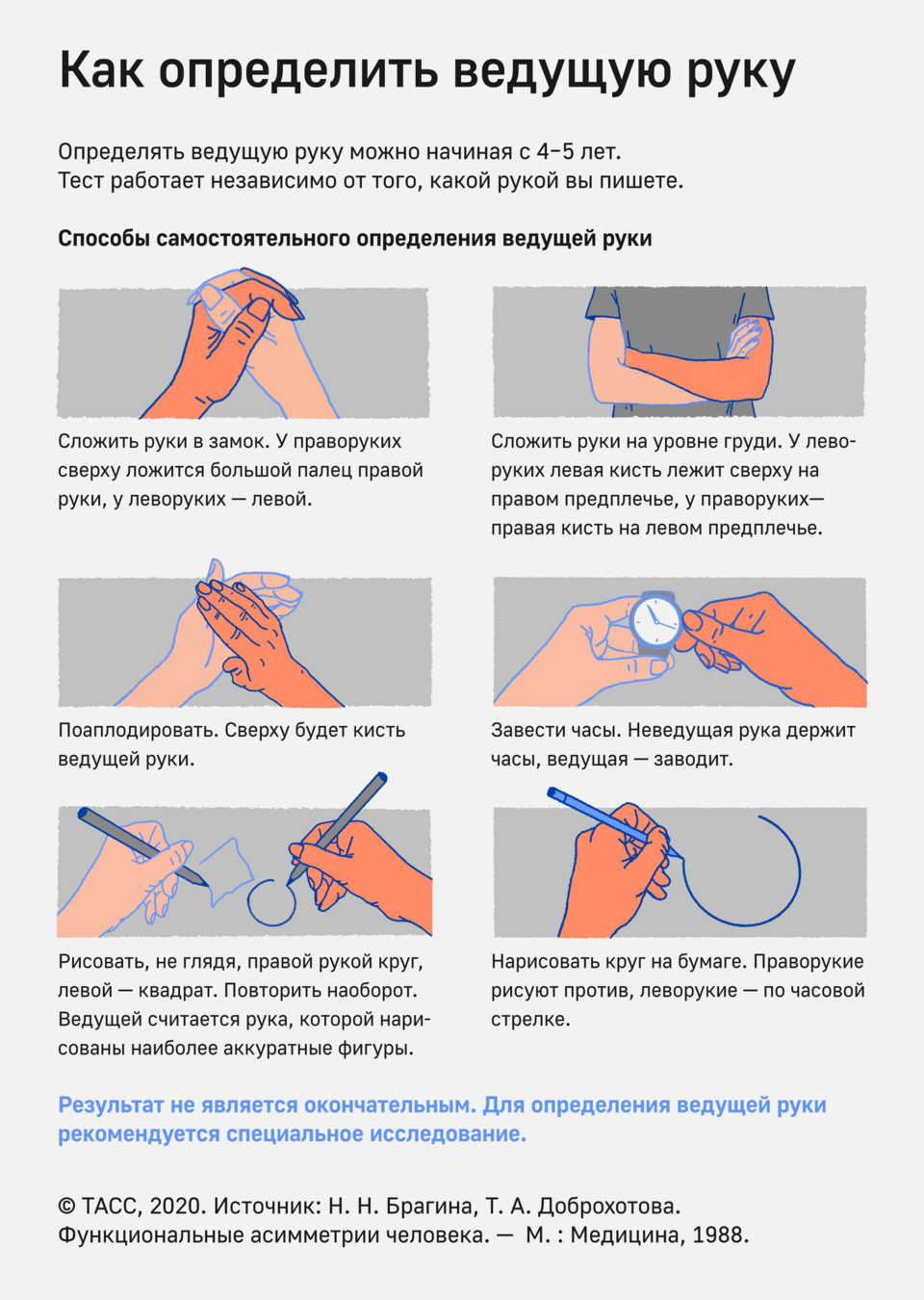 Как определить ведущую руку

Определять ведущую руку можно начиная с 4–5 лет. Тест работает независимо от того, какой рукой вы пишете.

Способы самостоятельного определения ведущей руки

Сложить руки в замок. У праворуких сверху ложится большой палец правой руки, у леворуких — левой.

Сложить руки на уровне груди. У леворуких левая кисть лежит сверху на правом предплечье, у праворуких— правая кисть на левом предплечье.

Поаплодировать. Сверху будет кисть ведущей руки.

Завести часы. Неведущая рука держит часы, ведущая — заводит.

Рисовать, не глядя, правой рукой круг, левой — квадрат. Повторить наоборот. Ведущей считается рука, которой нарисованы наиболее аккуратные фигуры.

Нарисовать круг на бумаге. Праворукие рисуют против, леворукие — по часовой стрелке.

Результат не является окончательным. Для определения ведущей руки рекомендуется специальное исследование.

© ТАСС, 2020. Источник: Н. Н. Брагина, Т. А. Доброхотова. Функциональные асимметрии человека. — М. : Медицина, 1988.