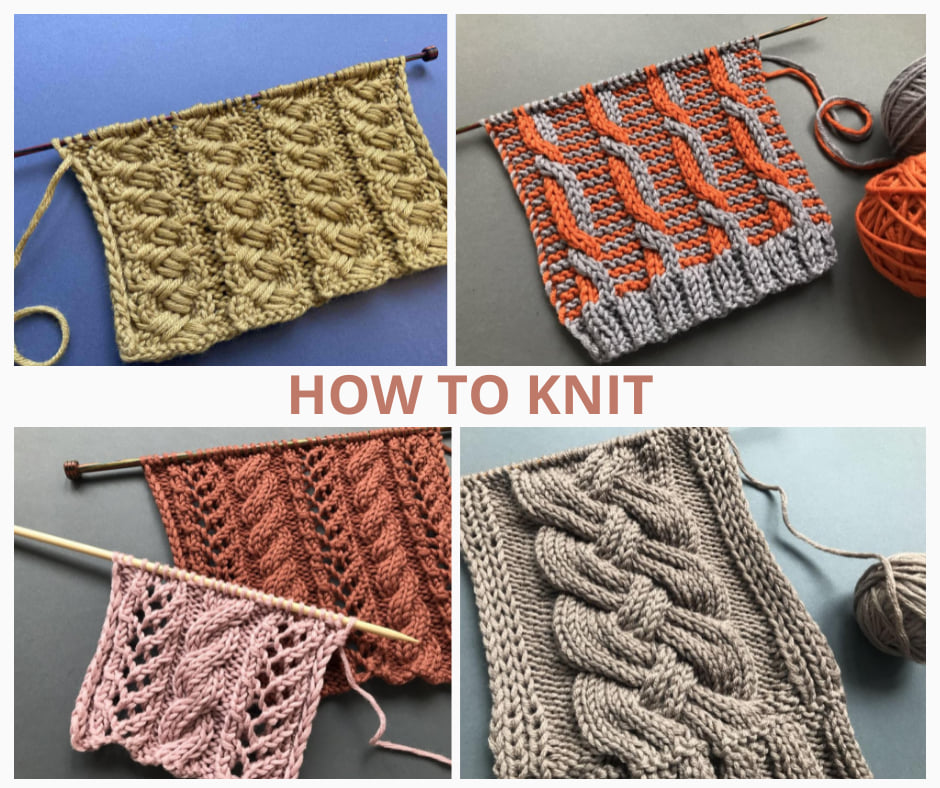 HOW TO KNIT