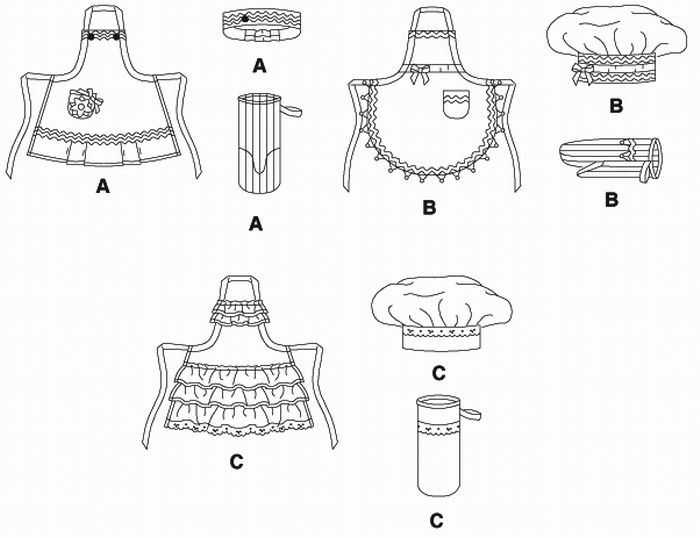 A
A
A
B
B
B
C
C
C