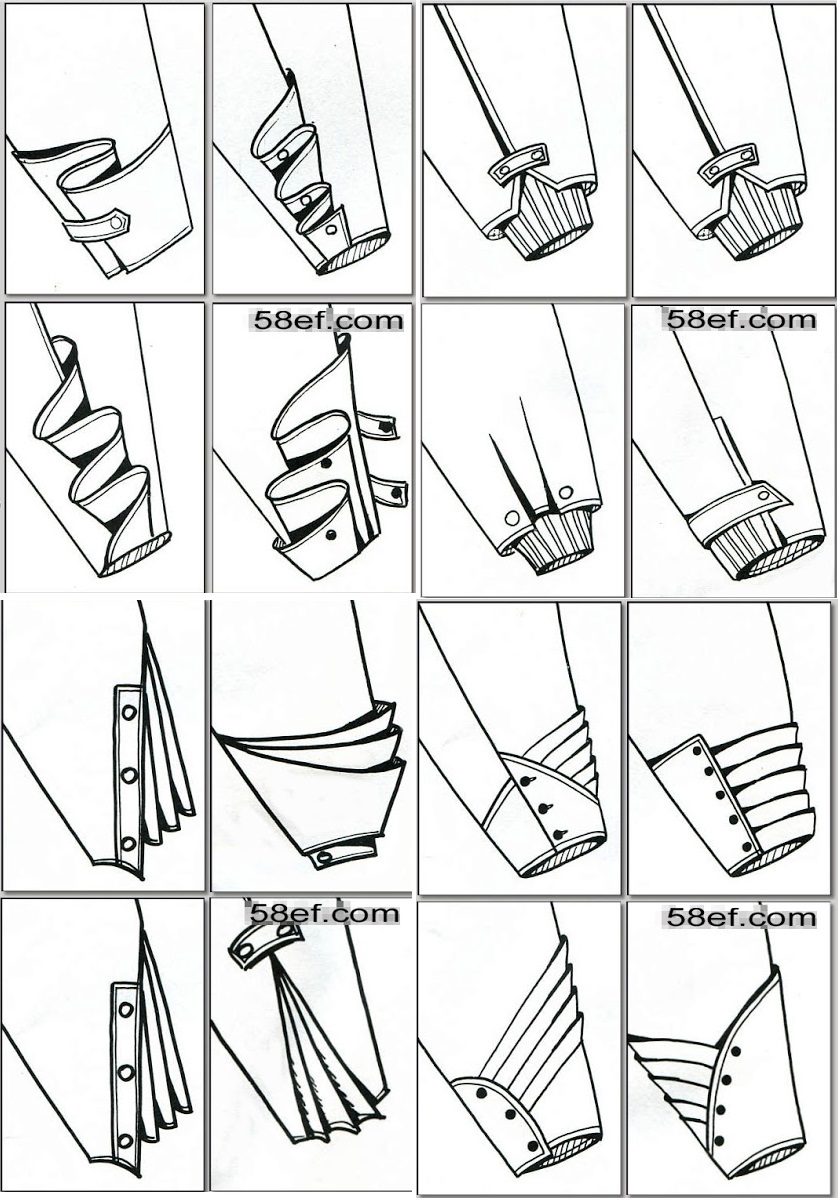 58ef.com

58ef.com

58ef.com

58ef.com