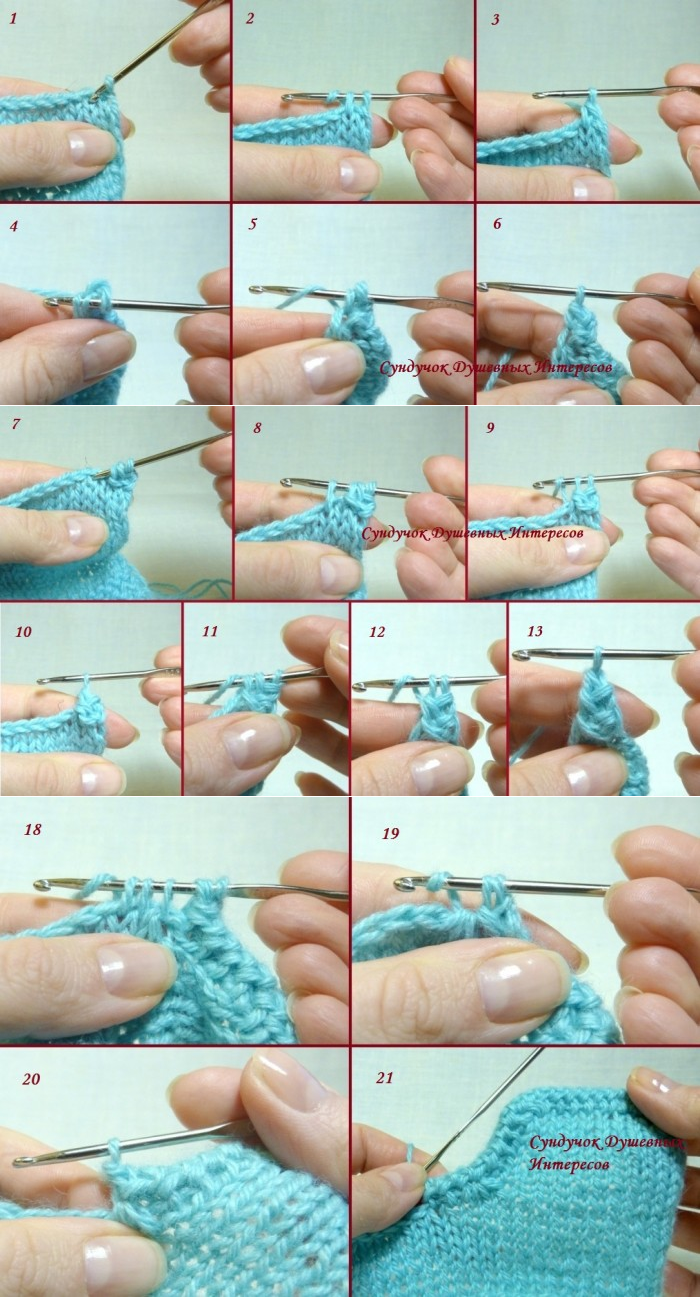 1
2
3
4
5
Сундучок Душевных Интересов
6
7
8
Сундучок Душевных Интересов
9
10
11
12
13
18
19
20
21
Сундучок Душевных Интересов