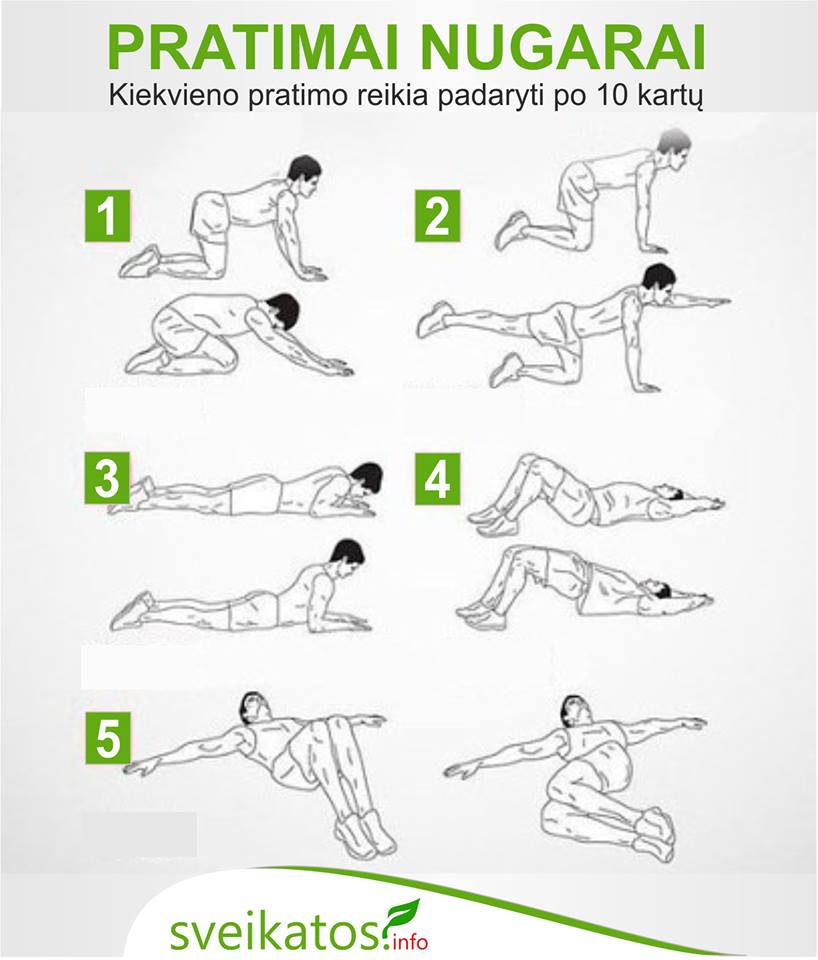 PRATIMAI NUGARAI
Kiekvieno pratimo reikia padaryti po 10 kartų

1

2

3

4

5

sveikatos.info