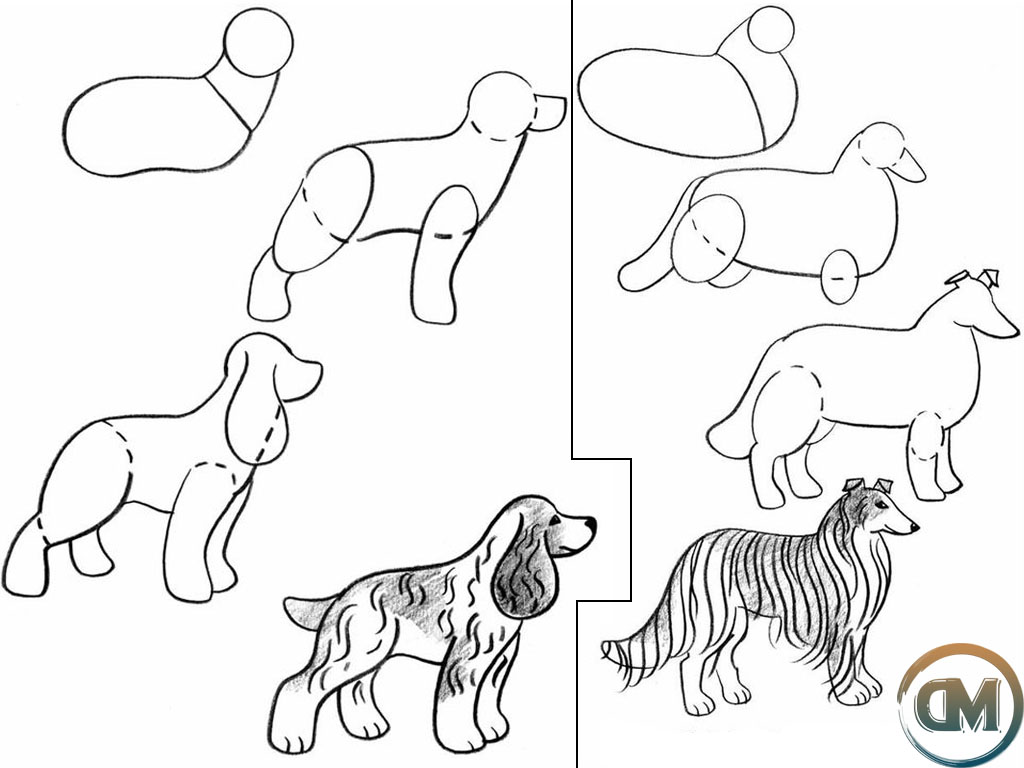 DM