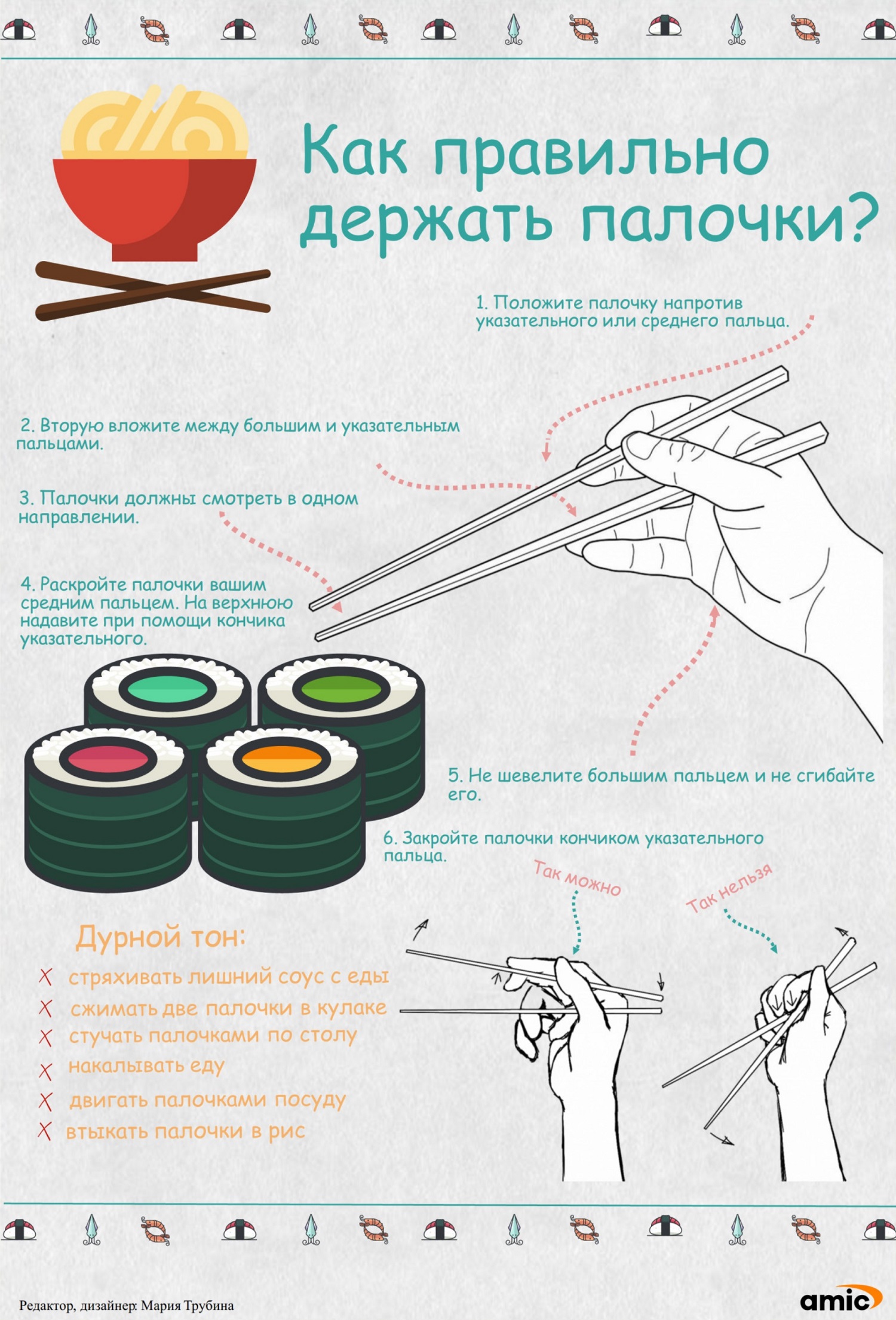 Как правильно держать палочки?

1. Положите палочку напротив указательного или среднего пальца.

2. Вторую вложите между большим и указательным пальцами.

3. Палочки должны смотреть в одном направлении.

4. Раскройте палочки вашим средним пальцем. На верхнюю надавите при помощи кончика указательного.

5. Не шевелите большим пальцем и не сгибайте его.

6. Закройте палочки кончиком указательного пальца.

Так можно

Так нельзя

Дурной тон:

X стряхивать лишний соус с еды
X сжимать две палочки в кулаке
X стучать палочками по столу
X накалывать еду
X двигать палочками посуду
X втыкать палочки в рис

Редактор, дизайнер: Мария Трубина

amic