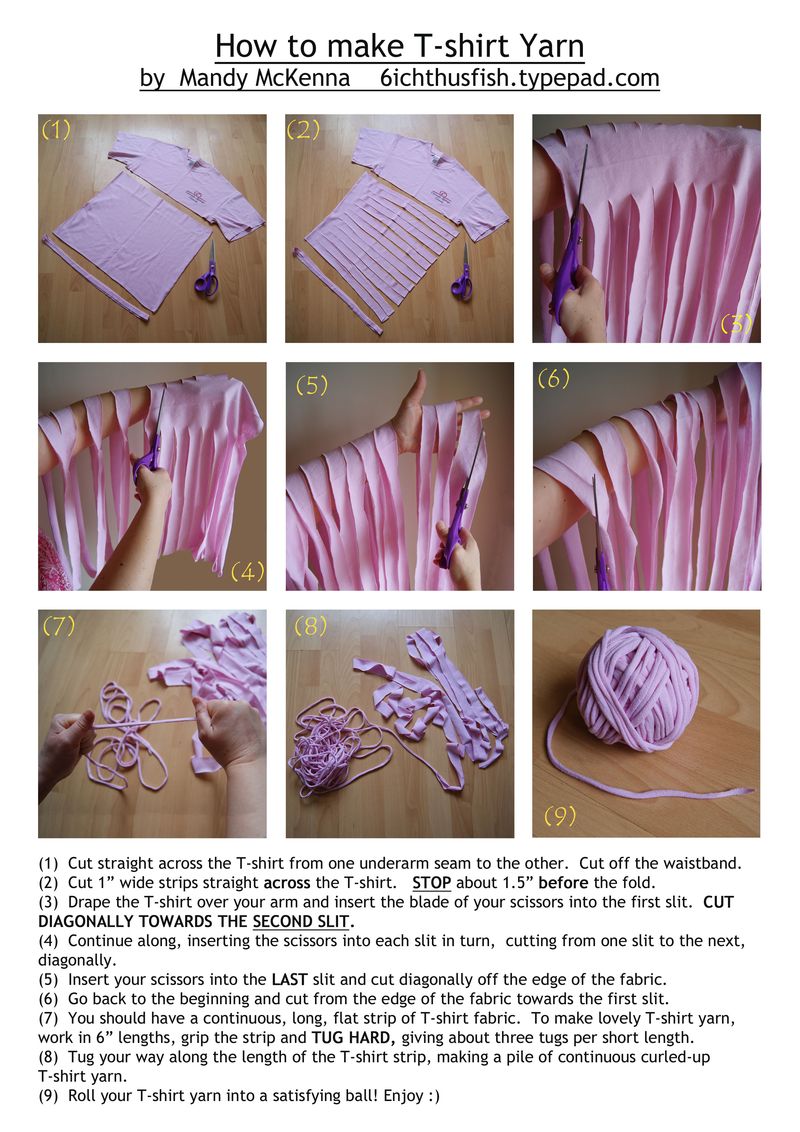 How to make T-shirt Yarn
by Mandy McKenna 6ichthusfish.typepad.com

(1)

(2)

(3)

(4)

(5)

(6)

(7)

(8)

(9)

(1) Cut straight across the T-shirt from one underarm seam to the other. Cut off the waistband.
(2) Cut 1" wide strips straight across the T-shirt. STOP about 1.5" before the fold.
(3) Drape the T-shirt over your arm and insert the blade of your scissors into the first slit. CUT DIAGONALLY TOWARDS THE SECOND SLIT.
(4) Continue along, inserting the scissors into each slit in turn, cutting from one slit to the next, diagonally.
(5) Insert your scissors into the LAST slit and cut diagonally off the edge of the fabric.
(6) Go back to the beginning and cut from the edge of the fabric towards the first slit.
(7) You should have a continuous, long, flat strip of T-shirt fabric. To make lovely T-shirt yarn, work in 6" lengths, grip the strip and TUG HARD, giving about three tugs per short length.
(8) Tug your way along the length of the T-shirt strip, making a pile of continuous curled-up T-shirt yarn.
(9) Roll your T-shirt yarn into a satisfying ball! Enjoy :)