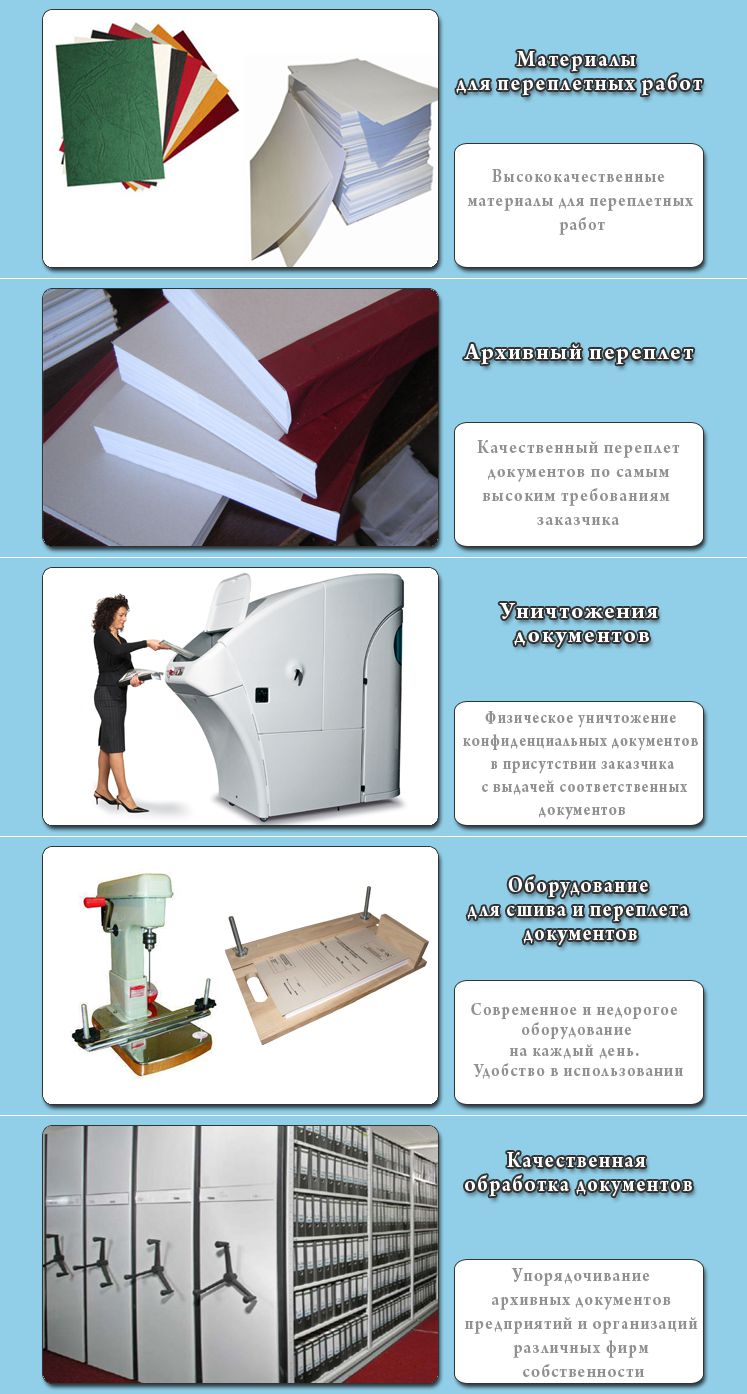 Материалы
для переплетных работ

Высококачественные материалы для переплетных работ

Архивный переплет

Качественный переплет документов по самым высоким требованиям заказчика

Уничтожения
документов

Физическое уничтожение конфиденциальных документов в присутствии заказчика с выдачей соответственных документов

Оборудование
для сшива и переплета
документов

Современное и недорогое оборудование на каждый день. Удобство в использовании

Качественная
обработка документов

Упорядочивание архивных документов предприятий и организаций различных фирм собственности