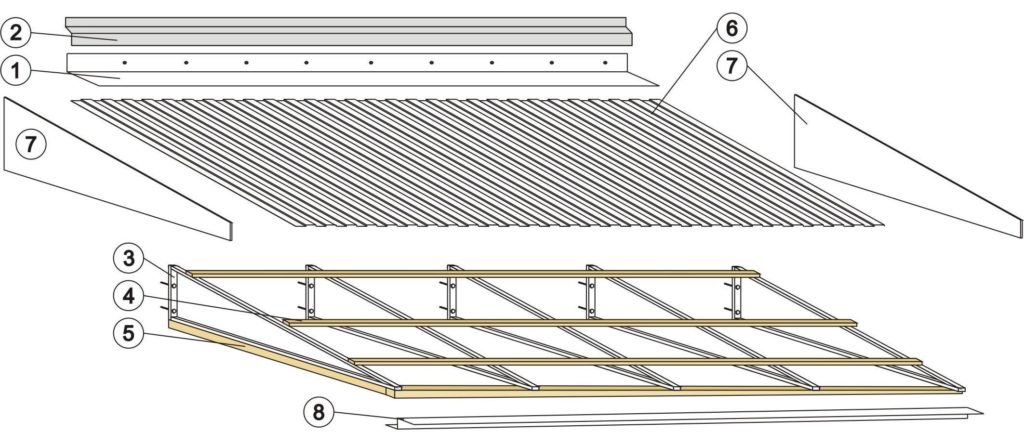 2
1
6
7
7
3
4
5
8