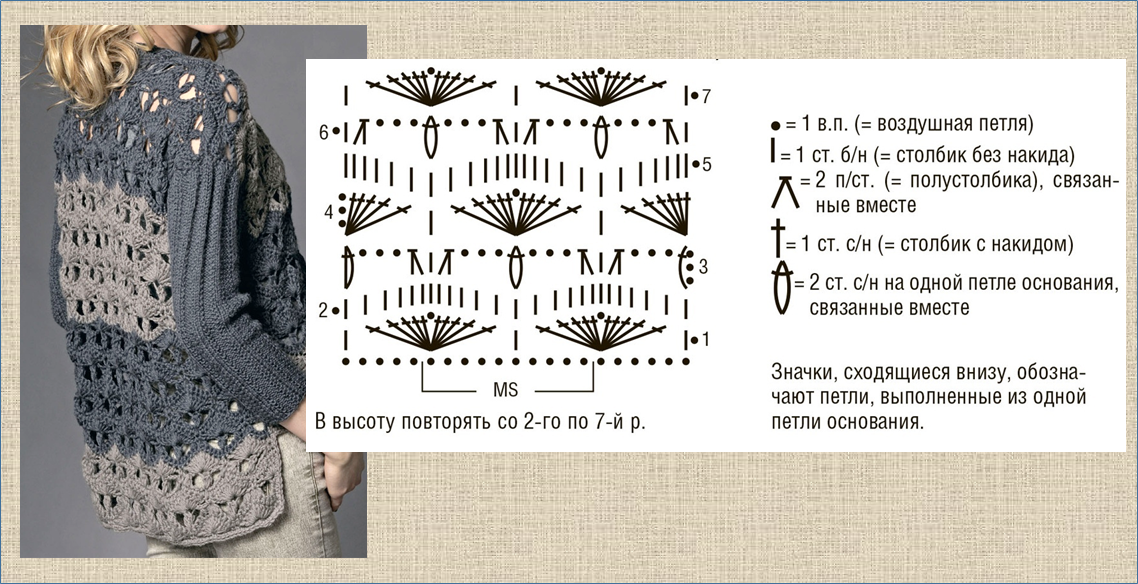 7
6
5
4
3
2
1
MS

В высоту повторять со 2-го по 7-й р.

= 1 в.п. (= воздушная петля)
= 1 ст. б/н (= столбик без накида)
= 2 п/ст. (= полустолбика), связанные вместе
= 1 ст. с/н (= столбик с накидом)
= 2 ст. с/н на одной петле основания, связанные вместе

Значки, сходящиеся внизу, обозначают петли, выполненные из одной петли основания.