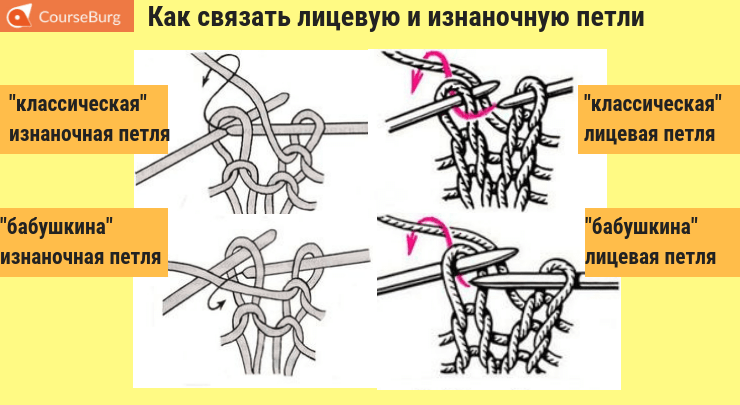 CourseBurg

Как связать лицевую и изнаночную петли

"классическая" изнаночная петля

"классическая" лицевая петля

"бабушкина" изнаночная петля

"бабушкина" лицевая петля