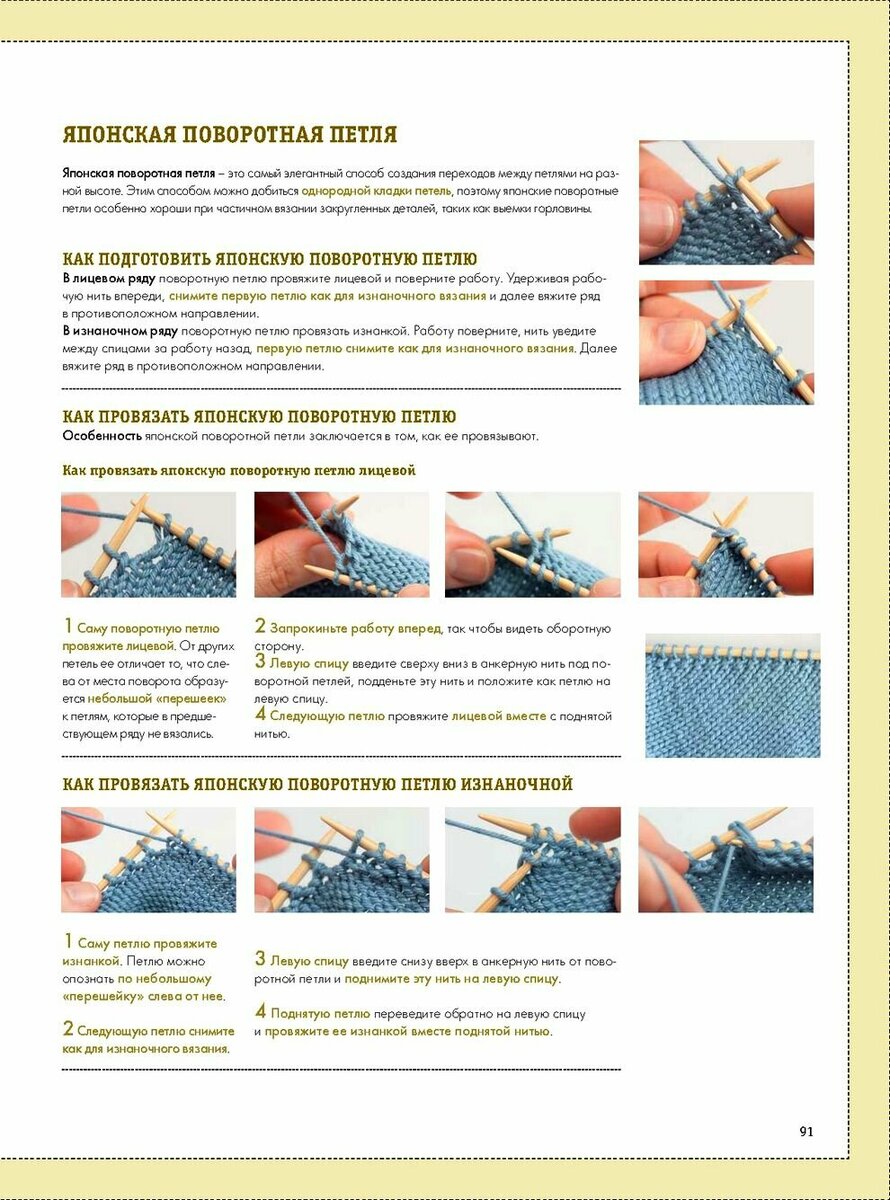 ЯПОНСКАЯ ПОВОРОТНАЯ ПЕТЛЯ

Японская поворотная петля – это самый элегантный способ создания переходов между петлями на разной высоте. Этим способом можно добиться однородной кладки петель, поэтому японские поворотные петли особенно хороши при частичном вязании закругленных деталей, таких как выемки горловины.

КАК ПОДГОТОВИТЬ ЯПОНСКУЮ ПОВОРОТНУЮ ПЕТЛЮ
В лицевом ряду поворотную петлю провяжите лицевой и поверните работу. Удерживая рабочую нить впереди, снимите первую петлю как для изнаночного вязания и далее вяжите ряд в противоположном направлении.
В изнаночном ряду поворотную петлю провязать изнанкой. Работу поверните, нить уведите между спицами за работу назад, первую петлю снимите как для изнаночного вязания. Далее вяжите ряд в противоположном направлении.

КАК ПРОВЯЗАТЬ ЯПОНСКУЮ ПОВОРОТНУЮ ПЕТЛЮ
Особенность японской поворотной петли заключается в том, как ее провязывают.

Как провязать японскую поворотную петлю лицевой

1 Саму поворотную петлю провяжите лицевой. От других петель ее отличает то, что слева от места поворота образуется небольшой «перешеек» к петлям, которые в предшествующем ряду не вязались.

2 Запрокиньте работу вперед, так чтобы видеть оборотную сторону.
3 Левую спицу введите сверху вниз в анкерную нить под поворотной петлей, подденьте эту нить и положите как петлю на левую спицу.
4 Следующую петлю провяжите лицевой вместе с поднятой нитью.

КАК ПРОВЯЗАТЬ ЯПОНСКУЮ ПОВОРОТНУЮ ПЕТЛЮ ИЗНАНОЧНОЙ

1 Саму петлю провяжите изнанкой. Петлю можно опознать по небольшому «перешейку» слева от нее.

2 Следующую петлю снимите как для изнаночного вязания.

3 Левую спицу введите снизу вверх в анкерную нить от поворотной петли и поднимите эту нить на левую спицу.

4 Поднятую петлю переведите обратно на левую спицу и провяжите ее изнанкой вместе поднятой нитью.

91